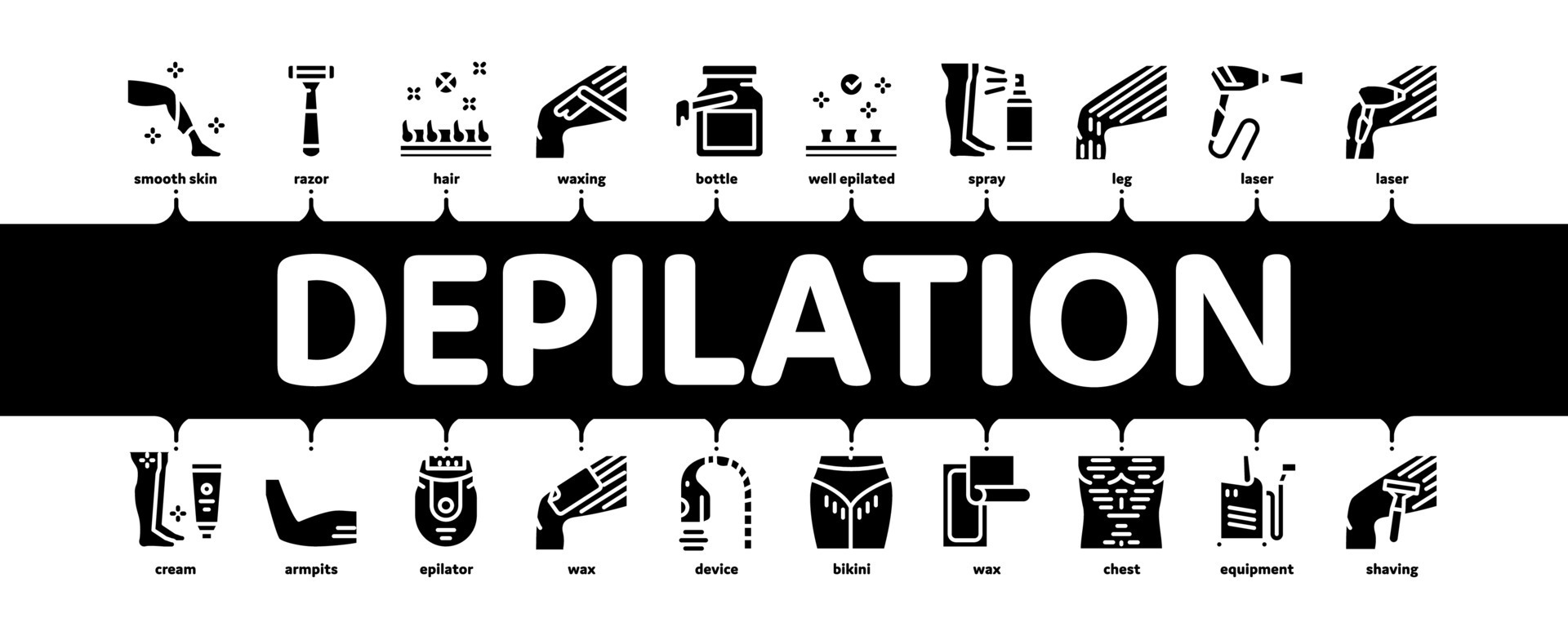 smooth skin razor hair waxing bottle well epilated spray leg laser laser

DEPILATION

cream armpits epilator wax device bikini wax chest equipment shaving