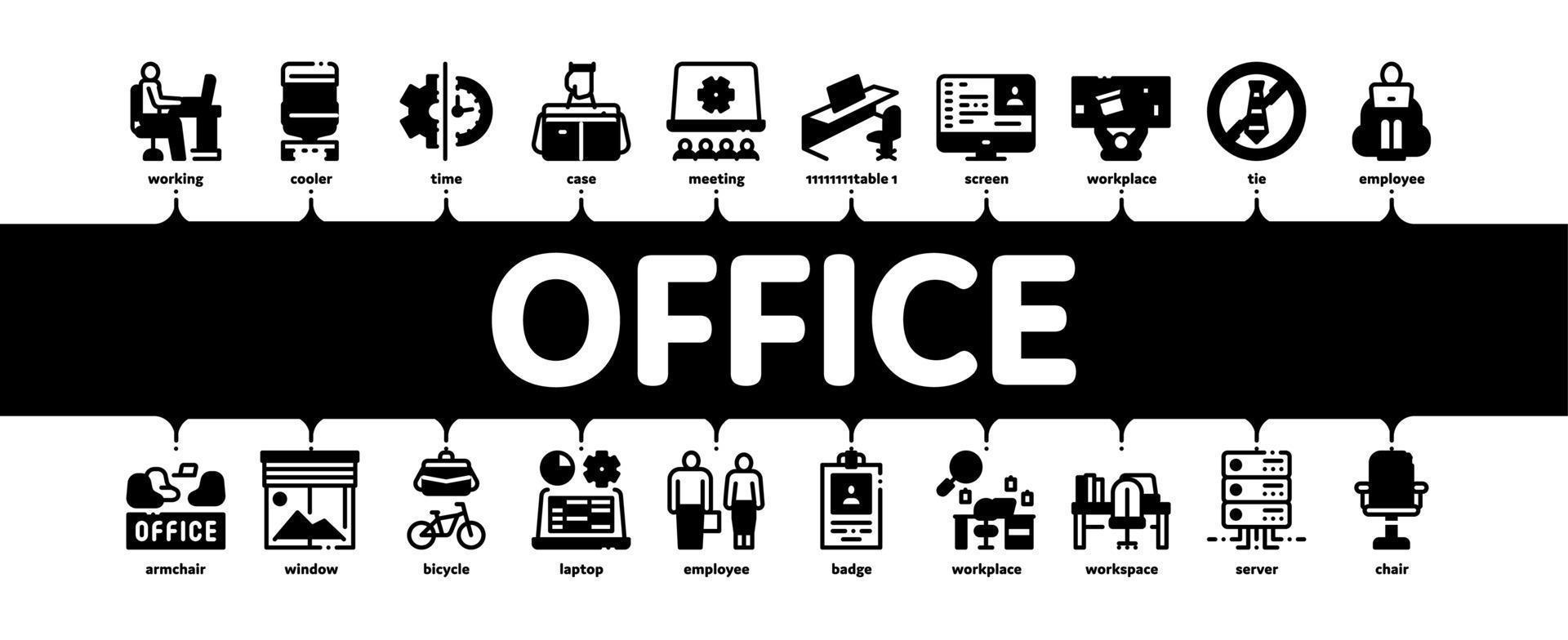 working cooler time case meeting 11111111table 1 screen workplace tie employee

OFFICE

OFFICE

armchair window bicycle laptop employee badge workplace workspace server chair