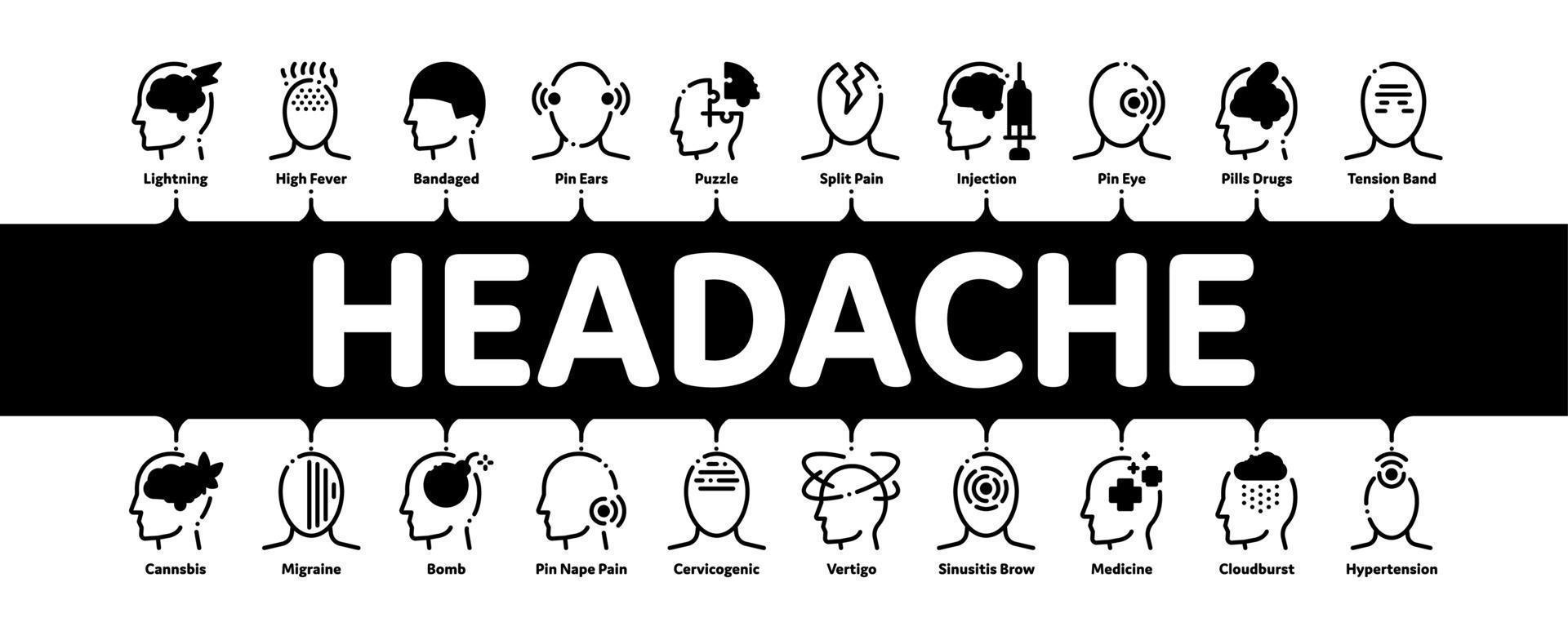 Lightning High Fever Bandaged Pin Ears Puzzle Split Pain Injection Pin Eye Pills Drugs Tension Band

HEADACHE

Cannsbis Migraine Bomb Pin Nape Pain Cervicogenic Vertigo Sinusitis Brow Medicine Cloudburst Hypertension