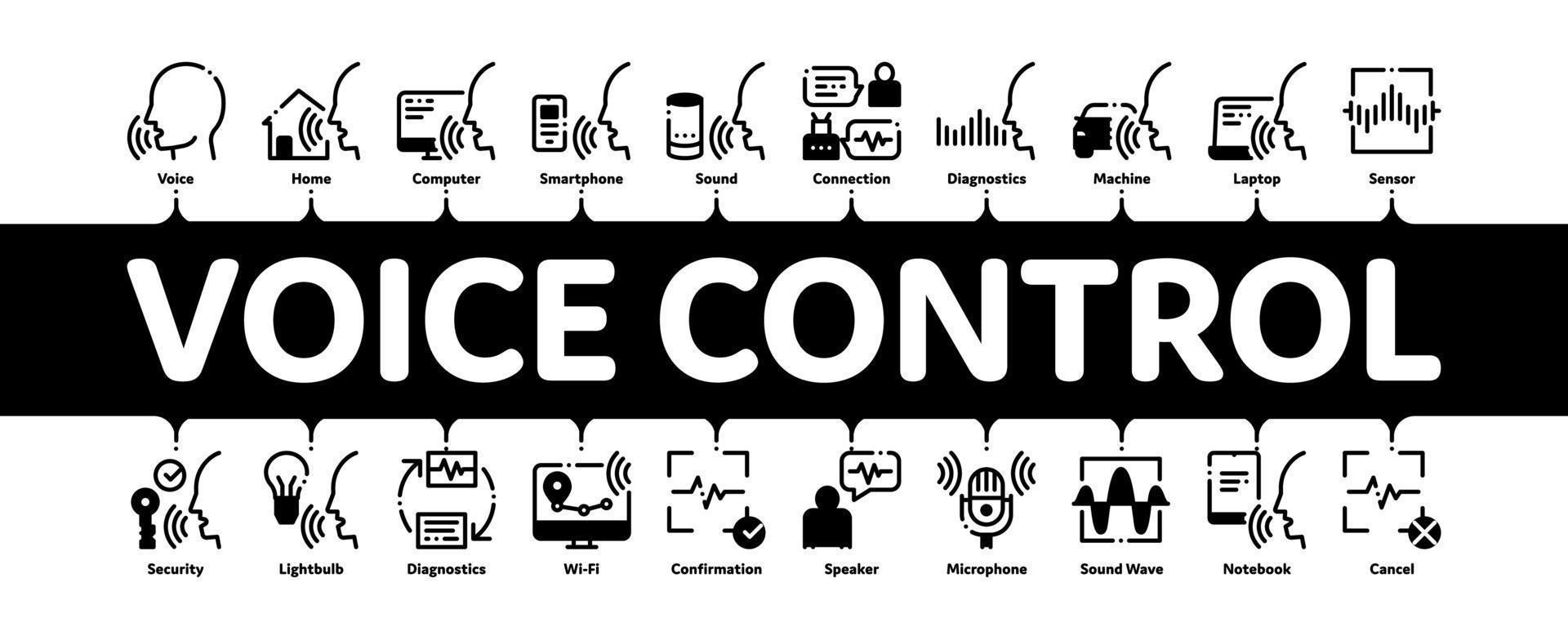 Voice
Home
Computer
Smartphone
Sound
Connection
Diagnostics
Machine
Laptop
Sensor

VOICE CONTROL

Security
Lightbulb
Diagnostics
Wi-Fi
Confirmation
Speaker
Microphone
Sound Wave
Notebook
Cancel