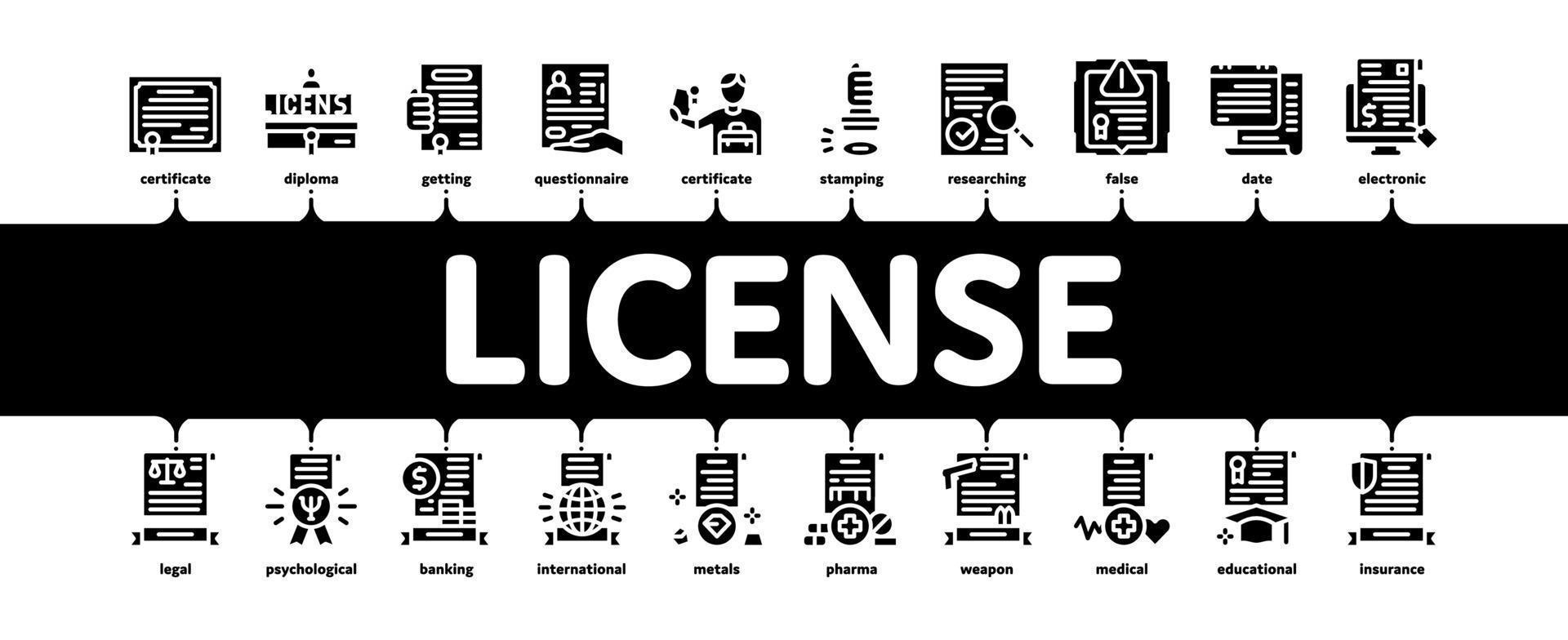 LICENS

certificate diploma getting questionnaire certificate stamping researching false date electronic

LICENSE

legal psychological banking international metals pharma weapon medical educational insurance