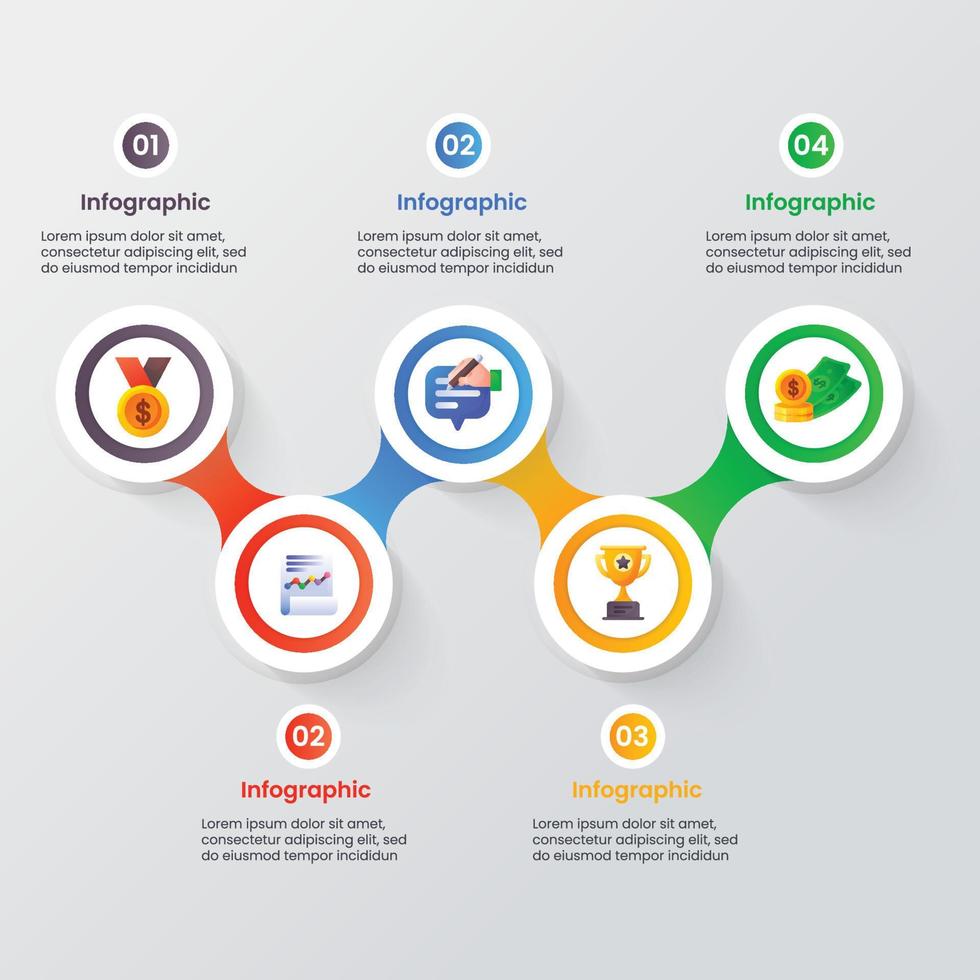 01

Infographic

Lorem ipsum dolor sit amet, consectetur adipiscing elit, sed do eiusmod tempor incididun

02

Infographic

Lorem ipsum dolor sit amet, consectetur adipiscing elit, sed do eiusmod tempor incididun

04

Infographic

Lorem ipsum dolor sit amet, consectetur adipiscing elit, sed do eiusmod tempor incididun

02

Infographic

Lorem ipsum dolor sit amet, consectetur adipiscing elit, sed do eiusmod tempor incididun

03

Infographic

Lorem ipsum dolor sit amet, consectetur adipiscing elit, sed do eiusmod tempor incididun