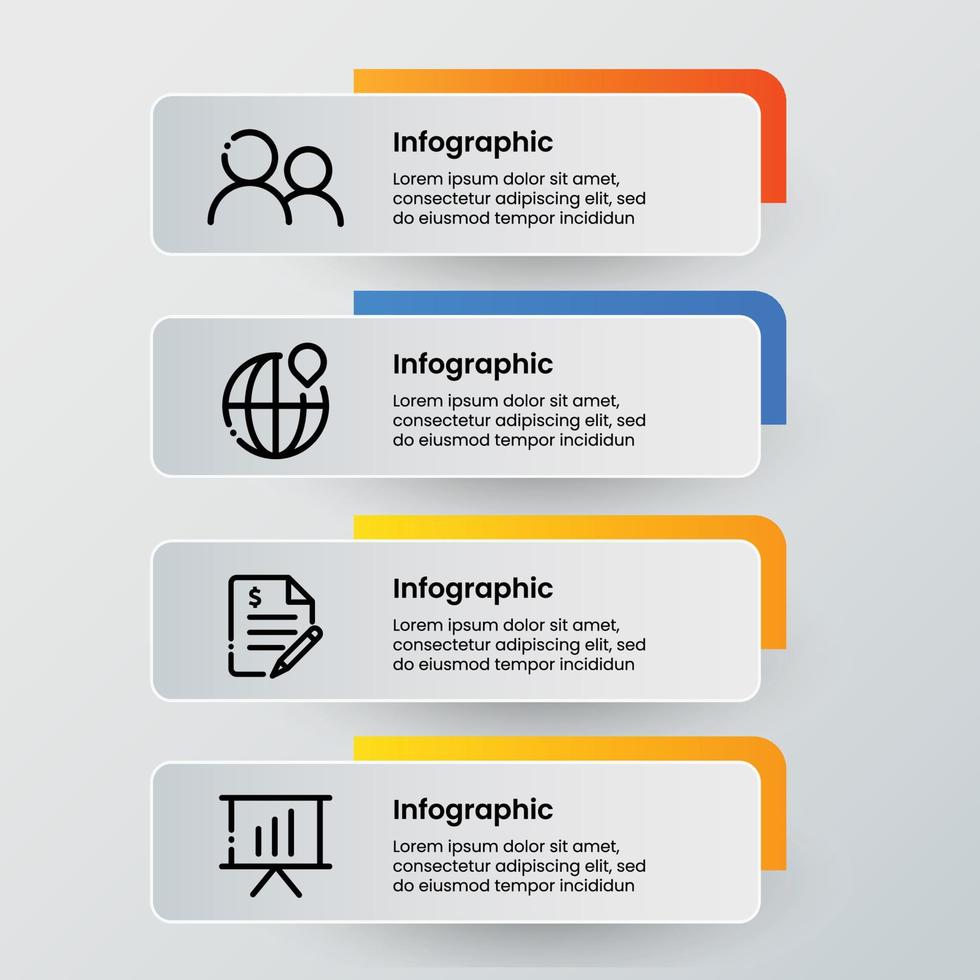 Infographic
Lorem ipsum dolor sit amet, consectetur adipiscing elit, sed do eiusmod tempor incididun

Infographic
Lorem ipsum dolor sit amet, consectetur adipiscing elit, sed do eiusmod tempor incididun

$
Infographic
Lorem ipsum dolor sit amet, consectetur adipiscing elit, sed do eiusmod tempor incididun

Infographic
Lorem ipsum dolor sit amet, consectetur adipiscing elit, sed do eiusmod tempor incididun