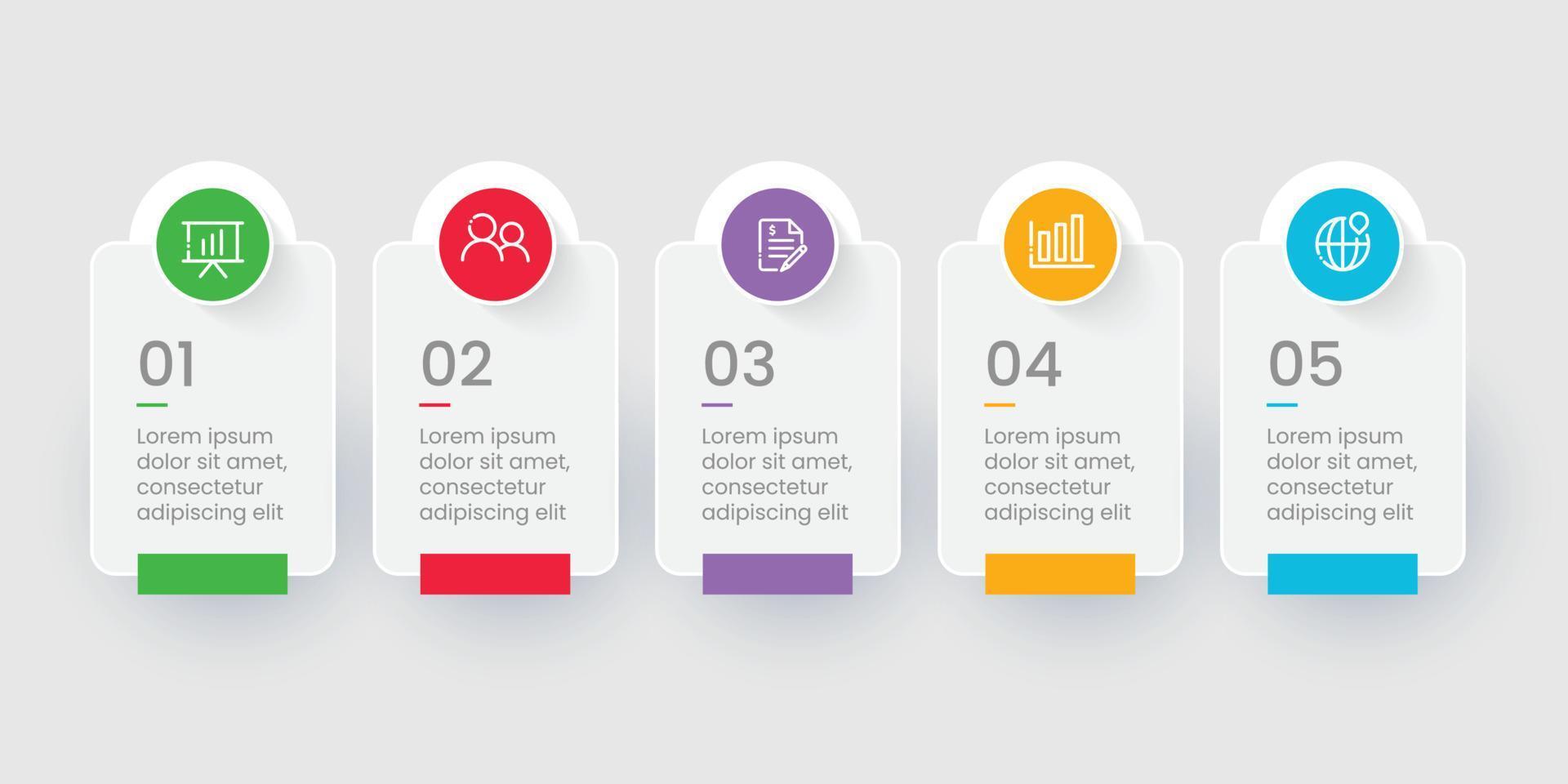 01

Lorem ipsum dolor sit amet, consectetur adipiscing elit

02

Lorem ipsum dolor sit amet, consectetur adipiscing elit

03

Lorem ipsum dolor sit amet, consectetur adipiscing elit

04

Lorem ipsum dolor sit amet, consectetur adipiscing elit

05

Lorem ipsum dolor sit amet, consectetur adipiscing elit