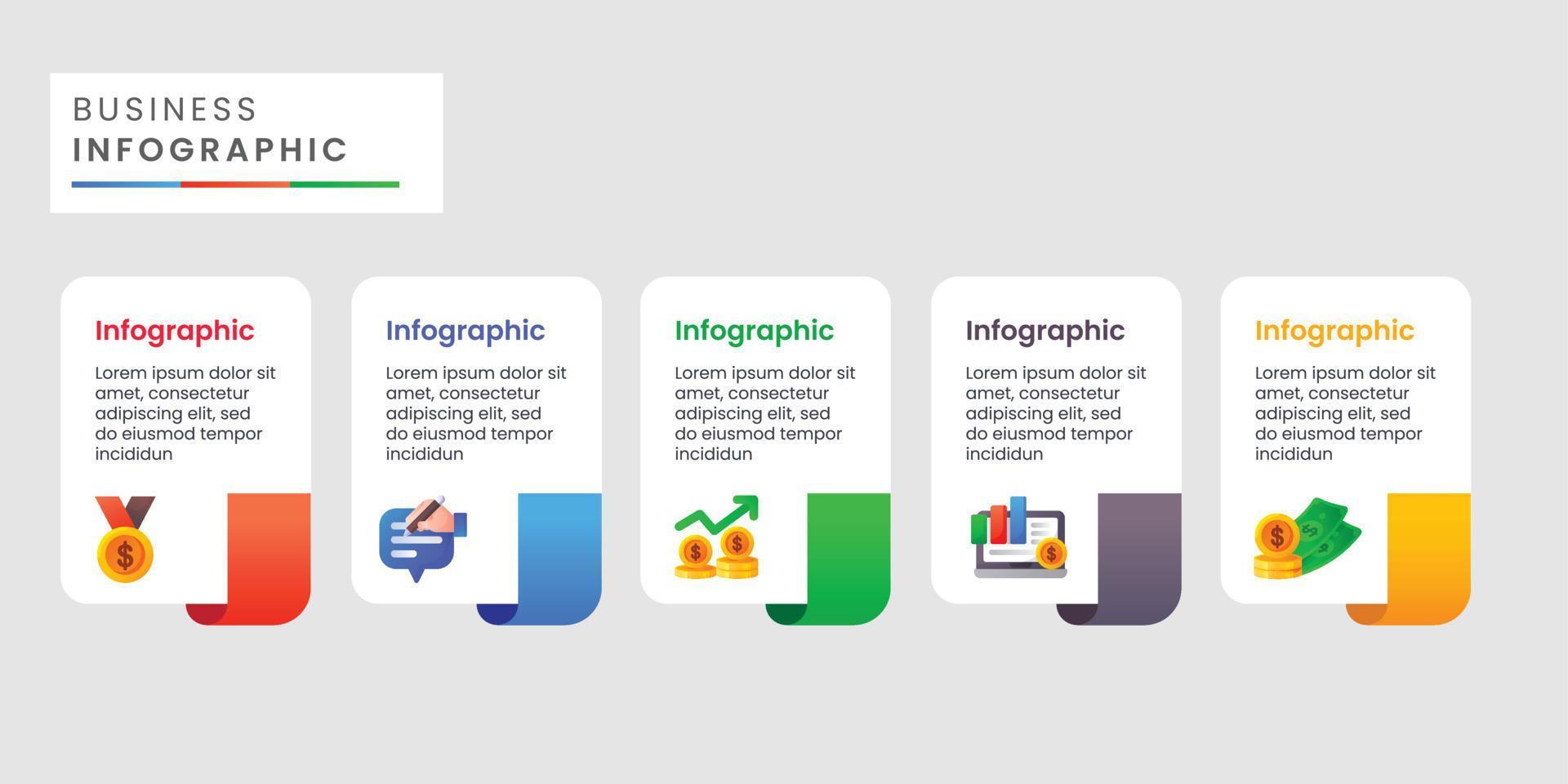 BUSINESS
INFOGRAPHIC

Infographic

Lorem ipsum dolor sit amet, consectetur adipiscing elit, sed do eiusmod tempor incididun

Infographic

Lorem ipsum dolor sit amet, consectetur adipiscing elit, sed do eiusmod tempor incididun

Infographic

Lorem ipsum dolor sit amet, consectetur adipiscing elit, sed do eiusmod tempor incididun

Infographic

Lorem ipsum dolor sit amet, consectetur adipiscing elit, sed do eiusmod tempor incididun

Infographic

Lorem ipsum dolor sit amet, consectetur adipiscing elit, sed do eiusmod tempor incididun