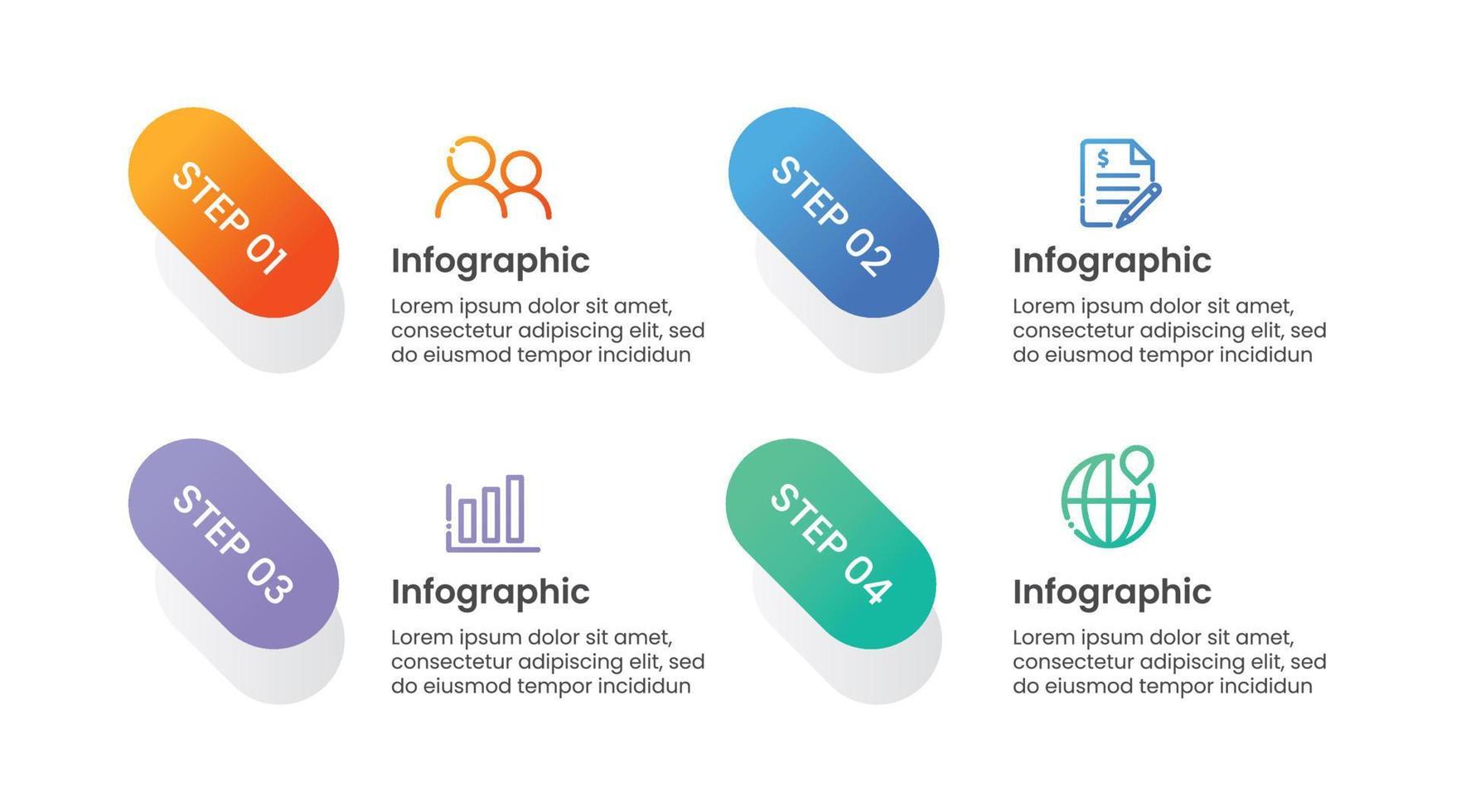 STEP 01

Infographic

Lorem ipsum dolor sit amet, consectetur adipiscing elit, sed do eiusmod tempor incididun

STEP 02

$

Infographic

Lorem ipsum dolor sit amet, consectetur adipiscing elit, sed do eiusmod tempor incididun

STEP 03

Infographic

Lorem ipsum dolor sit amet, consectetur adipiscing elit, sed do eiusmod tempor incididun

STEP 04

Infographic

Lorem ipsum dolor sit amet, consectetur adipiscing elit, sed do eiusmod tempor incididun