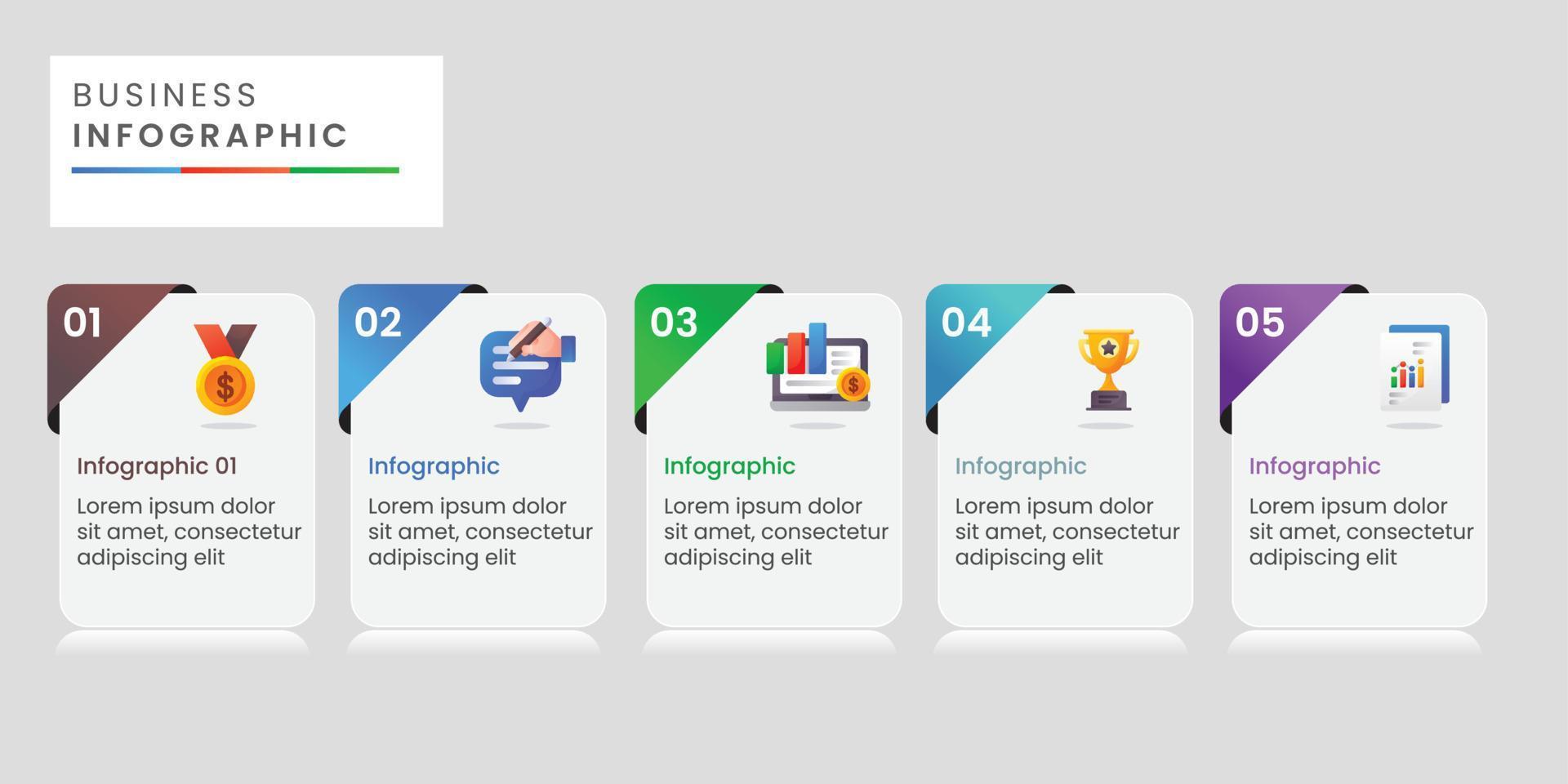 BUSINESS
INFOGRAPHIC

01

Infographic 01

Lorem ipsum dolor sit amet, consectetur adipiscing elit

02

Infographic

Lorem ipsum dolor sit amet, consectetur adipiscing elit

03

Infographic

Lorem ipsum dolor sit amet, consectetur adipiscing elit

04

Infographic

Lorem ipsum dolor sit amet, consectetur adipiscing elit

05

Infographic

Lorem ipsum dolor sit amet, consectetur adipiscing elit