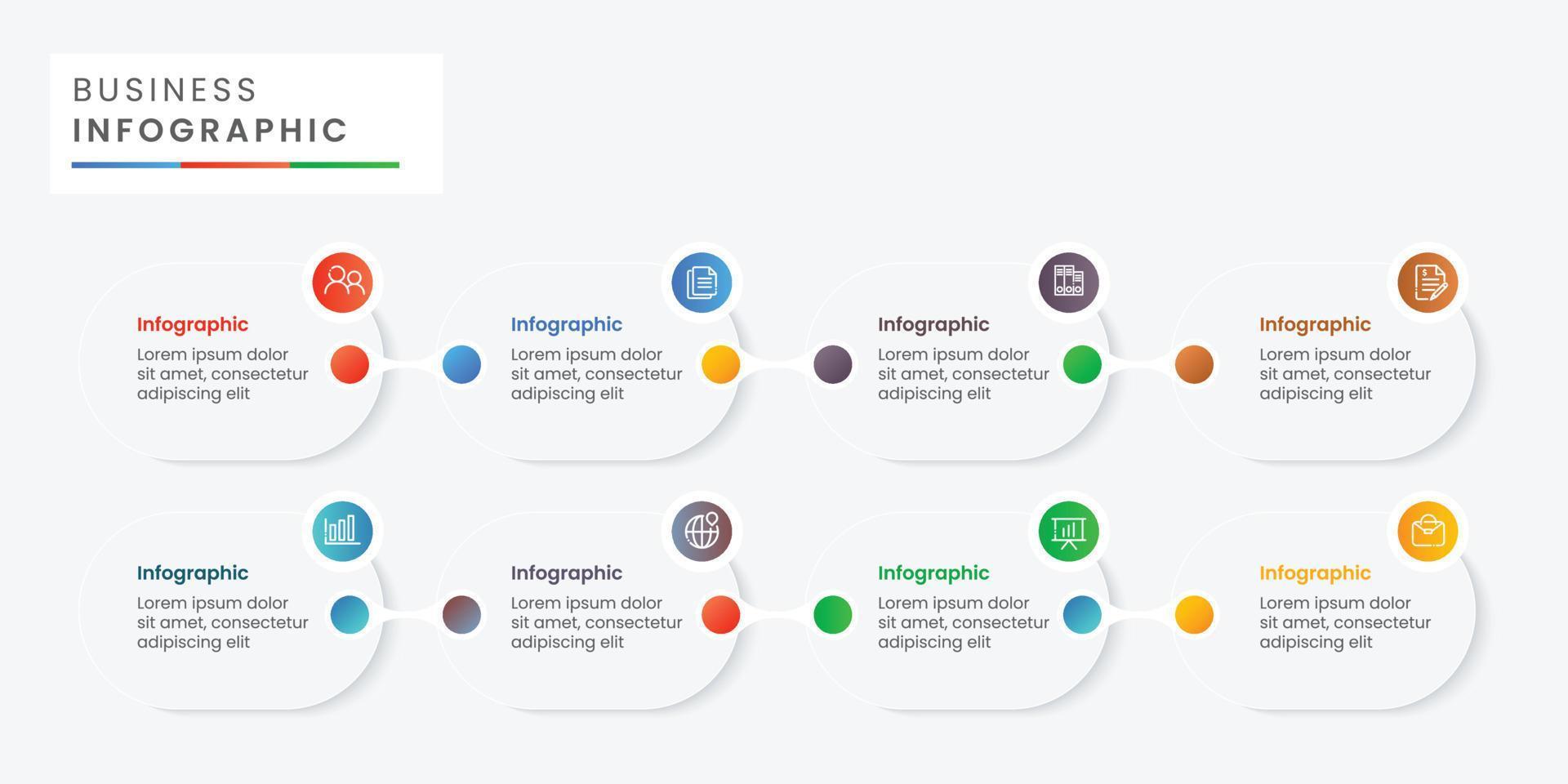 BUSINESS
INFOGRAPHIC

Infographic
Lorem ipsum dolor sit amet, consectetur adipiscing elit

Infographic
Lorem ipsum dolor sit amet, consectetur adipiscing elit

Infographic
Lorem ipsum dolor sit amet, consectetur adipiscing elit

Infographic
Lorem ipsum dolor sit amet, consectetur adipiscing elit

Infographic
Lorem ipsum dolor sit amet, consectetur adipiscing elit

Infographic
Lorem ipsum dolor sit amet, consectetur adipiscing elit

Infographic
Lorem ipsum dolor sit amet, consectetur adipiscing elit

Infographic
Lorem ipsum dolor sit amet, consectetur adipiscing elit