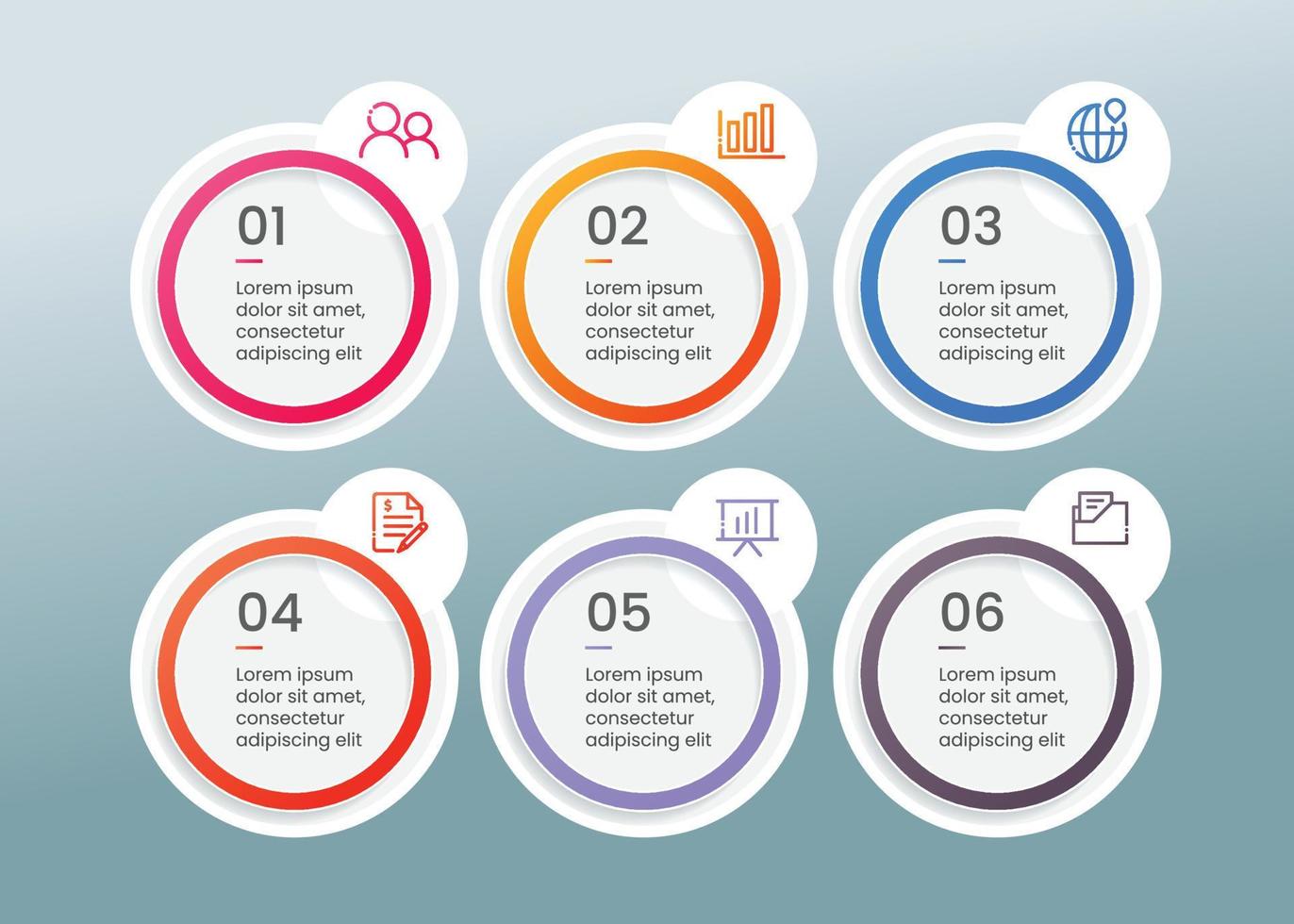 01

Lorem ipsum dolor sit amet, consectetur adipiscing elit

02

Lorem ipsum dolor sit amet, consectetur adipiscing elit

03

Lorem ipsum dolor sit amet, consectetur adipiscing elit

04

Lorem ipsum dolor sit amet, consectetur adipiscing elit

05

Lorem ipsum dolor sit amet, consectetur adipiscing elit

06

Lorem ipsum dolor sit amet, consectetur adipiscing elit