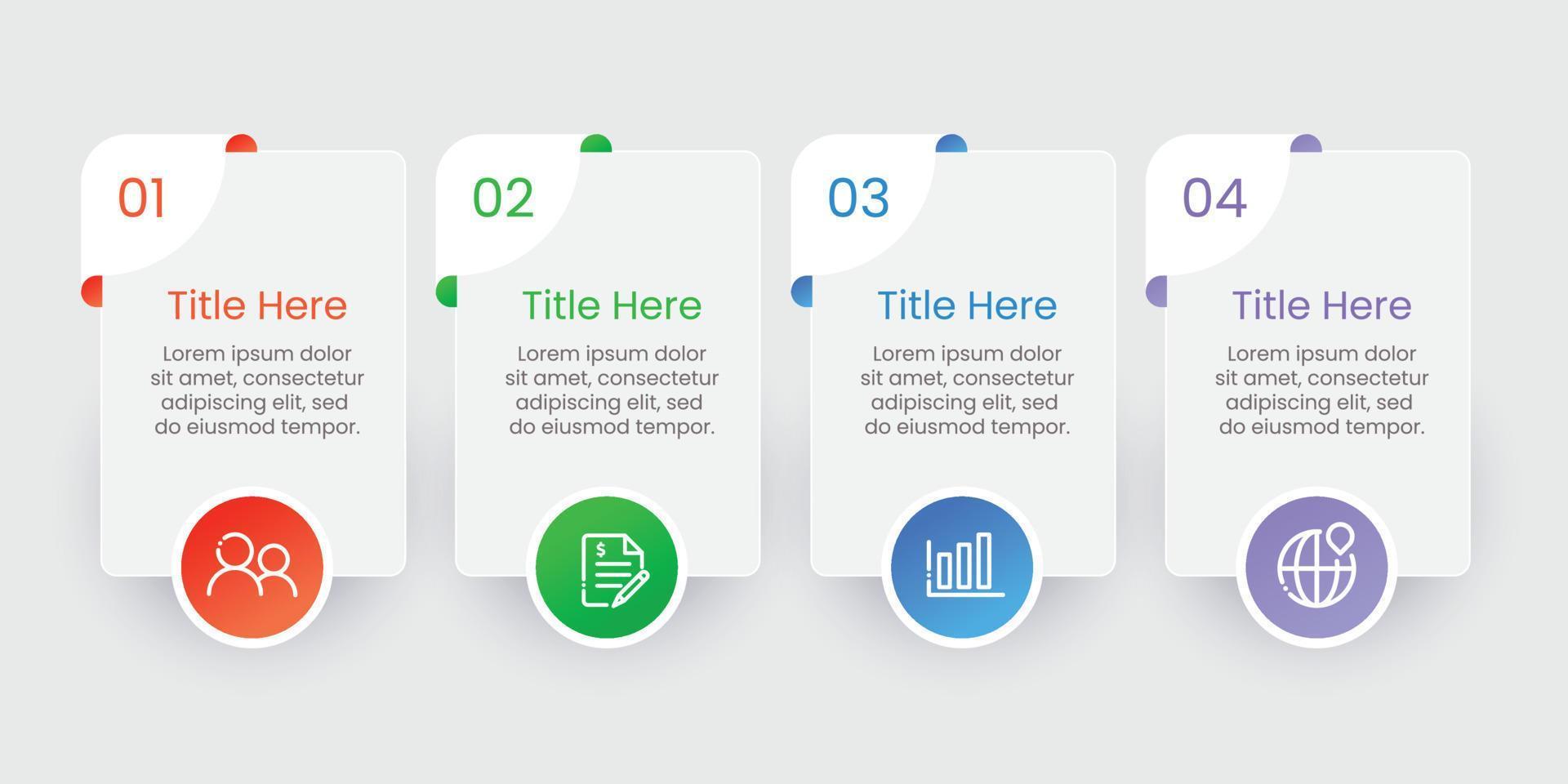 01

Title Here

Lorem ipsum dolor sit amet, consectetur adipiscing elit, sed do eiusmod tempor.

02

Title Here

Lorem ipsum dolor sit amet, consectetur adipiscing elit, sed do eiusmod tempor.

03

Title Here

Lorem ipsum dolor sit amet, consectetur adipiscing elit, sed do eiusmod tempor.

04

Title Here

Lorem ipsum dolor sit amet, consectetur adipiscing elit, sed do eiusmod tempor.