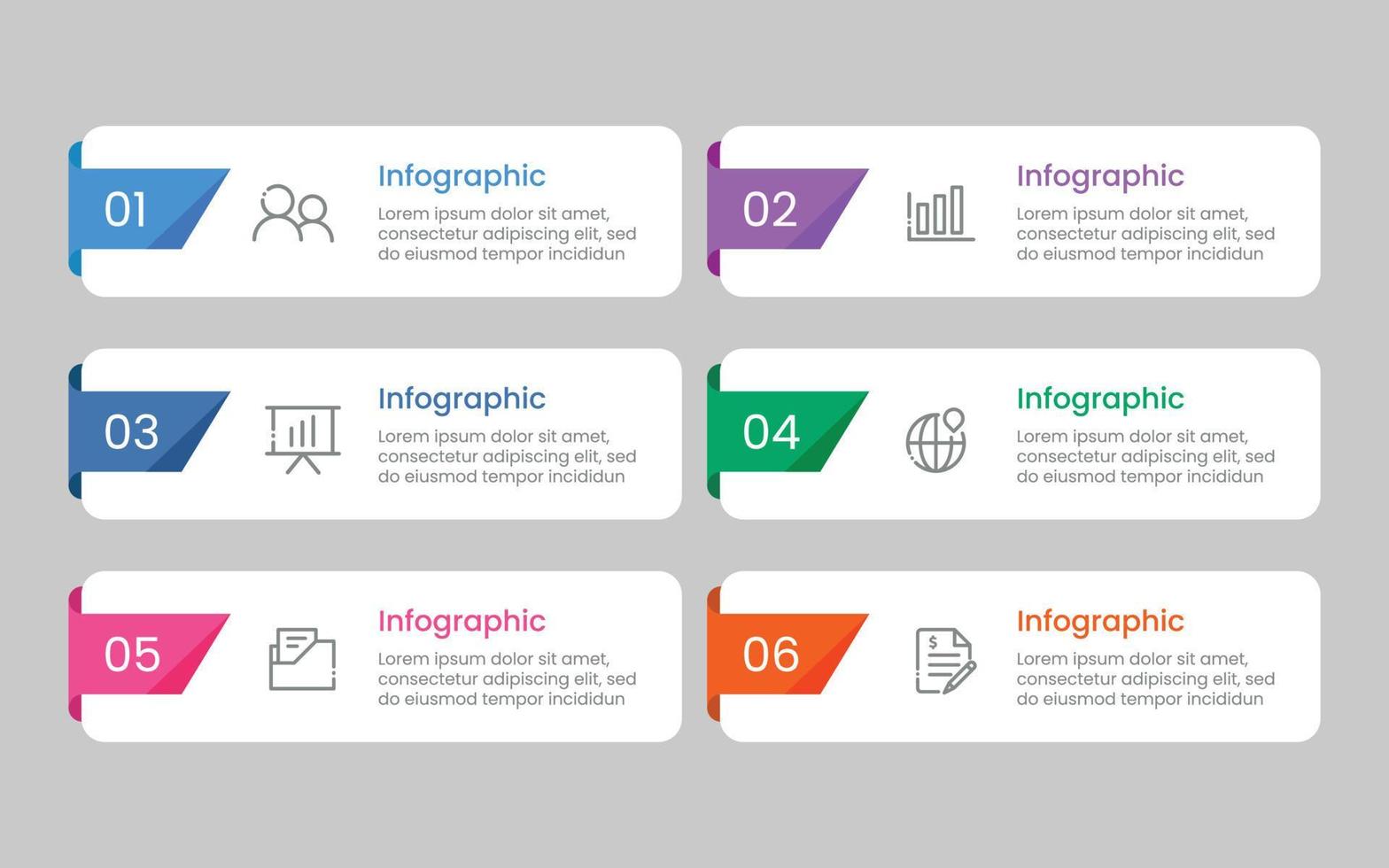 01

Infographic

Lorem ipsum dolor sit amet, consectetur adipiscing elit, sed do eiusmod tempor incididun

02

Infographic

Lorem ipsum dolor sit amet, consectetur adipiscing elit, sed do eiusmod tempor incididun

03

Infographic

Lorem ipsum dolor sit amet, consectetur adipiscing elit, sed do eiusmod tempor incididun

04

Infographic

Lorem ipsum dolor sit amet, consectetur adipiscing elit, sed do eiusmod tempor incididun

05

Infographic

Lorem ipsum dolor sit amet, consectetur adipiscing elit, sed do eiusmod tempor incididun

06

Infographic

Lorem ipsum dolor sit amet, consectetur adipiscing elit, sed do eiusmod tempor incididun