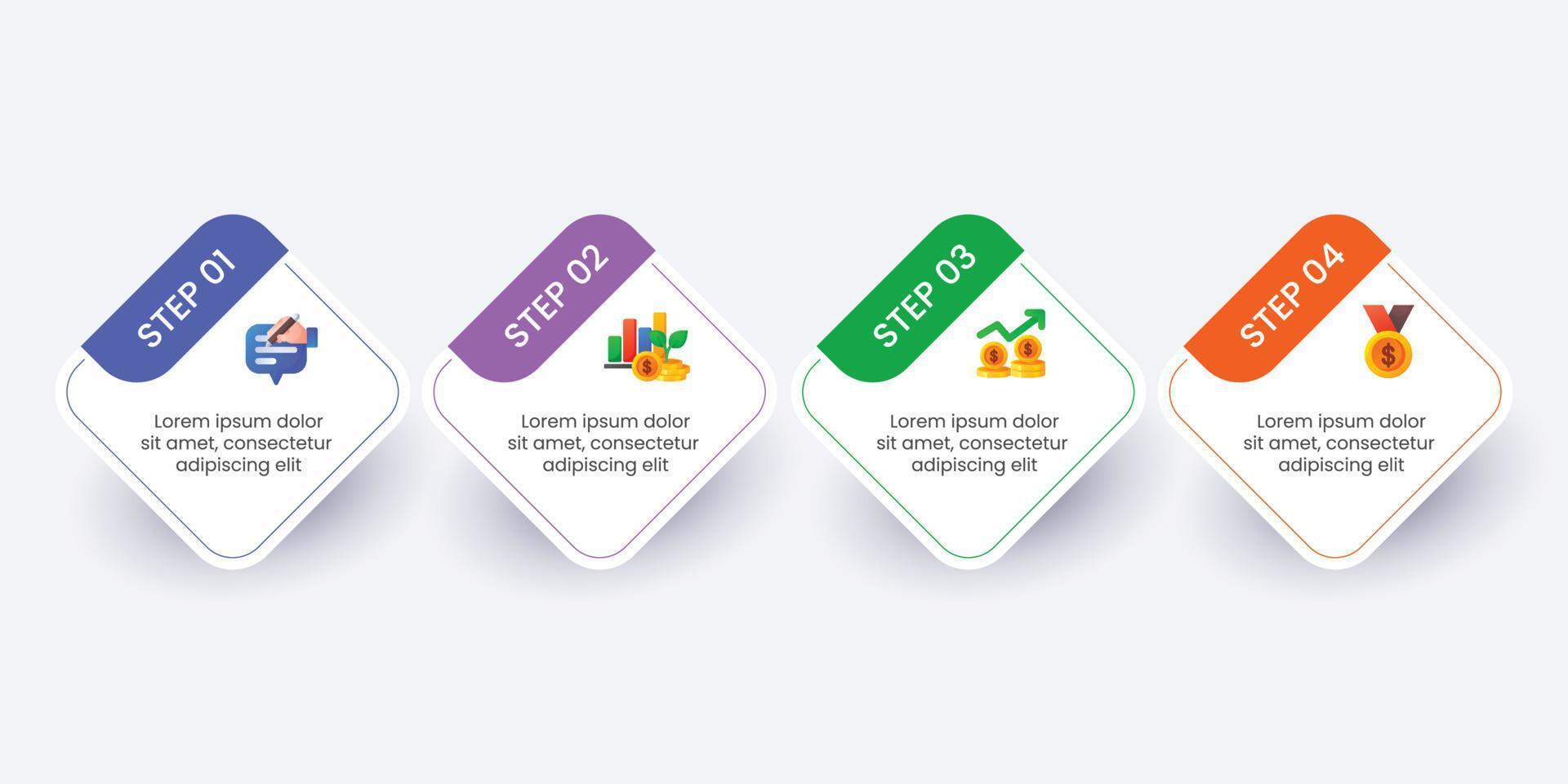 STEP 01

Lorem ipsum dolor sit amet, consectetur adipiscing elit

STEP 02

Lorem ipsum dolor sit amet, consectetur adipiscing elit

STEP 03

Lorem ipsum dolor sit amet, consectetur adipiscing elit

STEP 04

Lorem ipsum dolor sit amet, consectetur adipiscing elit