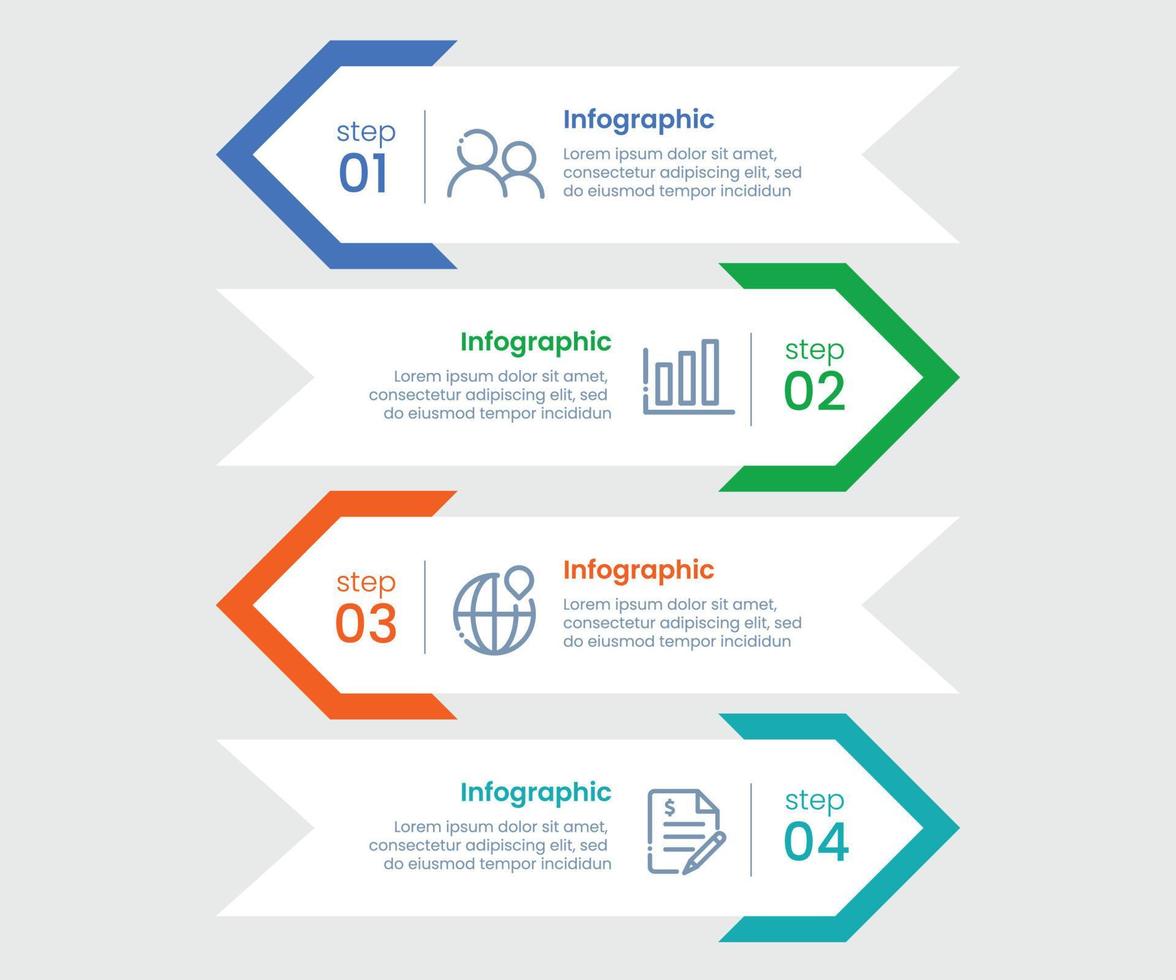 step
01

Infographic
Lorem ipsum dolor sit amet, consectetur adipiscing elit, sed do eiusmod tempor incididun

Infographic
Lorem ipsum dolor sit amet, consectetur adipiscing elit, sed do eiusmod tempor incididun

step
02

step
03

Infographic
Lorem ipsum dolor sit amet, consectetur adipiscing elit, sed do eiusmod tempor incididun

Infographic
Lorem ipsum dolor sit amet, consectetur adipiscing elit, sed do eiusmod tempor incididun

$

step
04