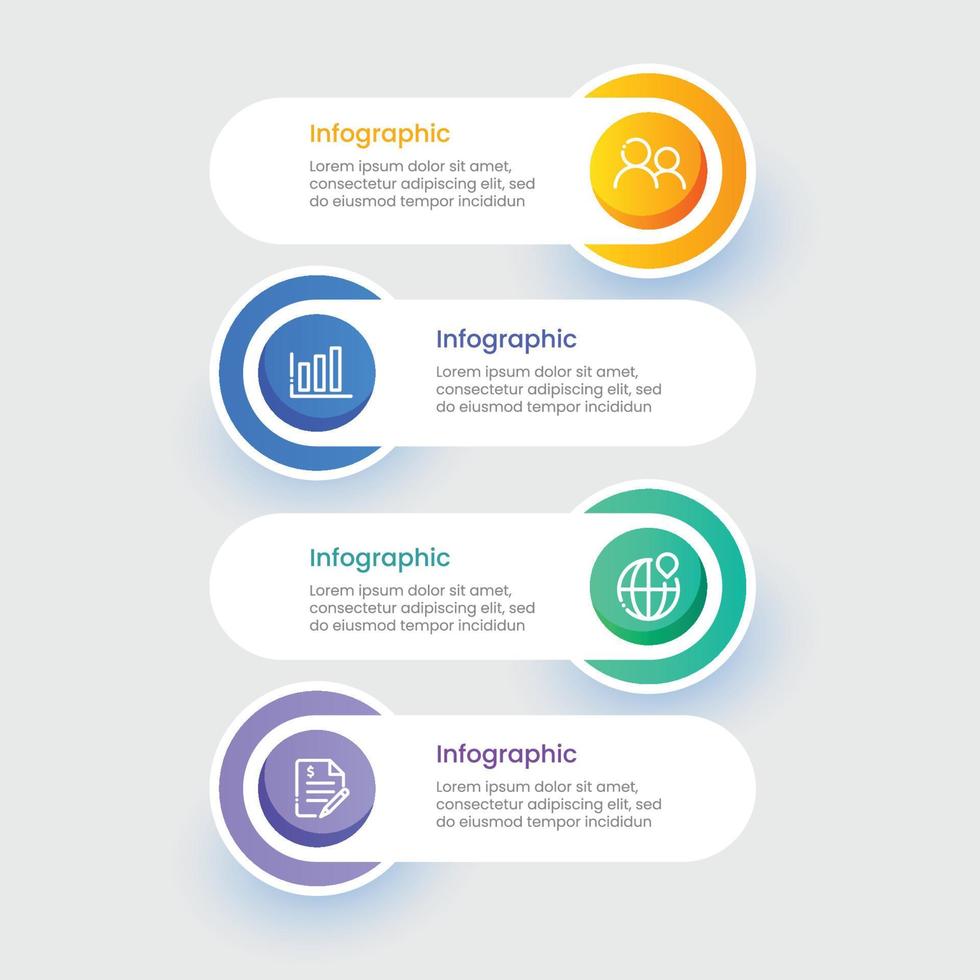 Infographic
Lorem ipsum dolor sit amet, consectetur adipiscing elit, sed do eiusmod tempor incididun

Infographic
Lorem ipsum dolor sit amet, consectetur adipiscing elit, sed do eiusmod tempor incididun

Infographic
Lorem ipsum dolor sit amet, consectetur adipiscing elit, sed do eiusmod tempor incididun

Infographic
Lorem ipsum dolor sit amet, consectetur adipiscing elit, sed do eiusmod tempor incididun