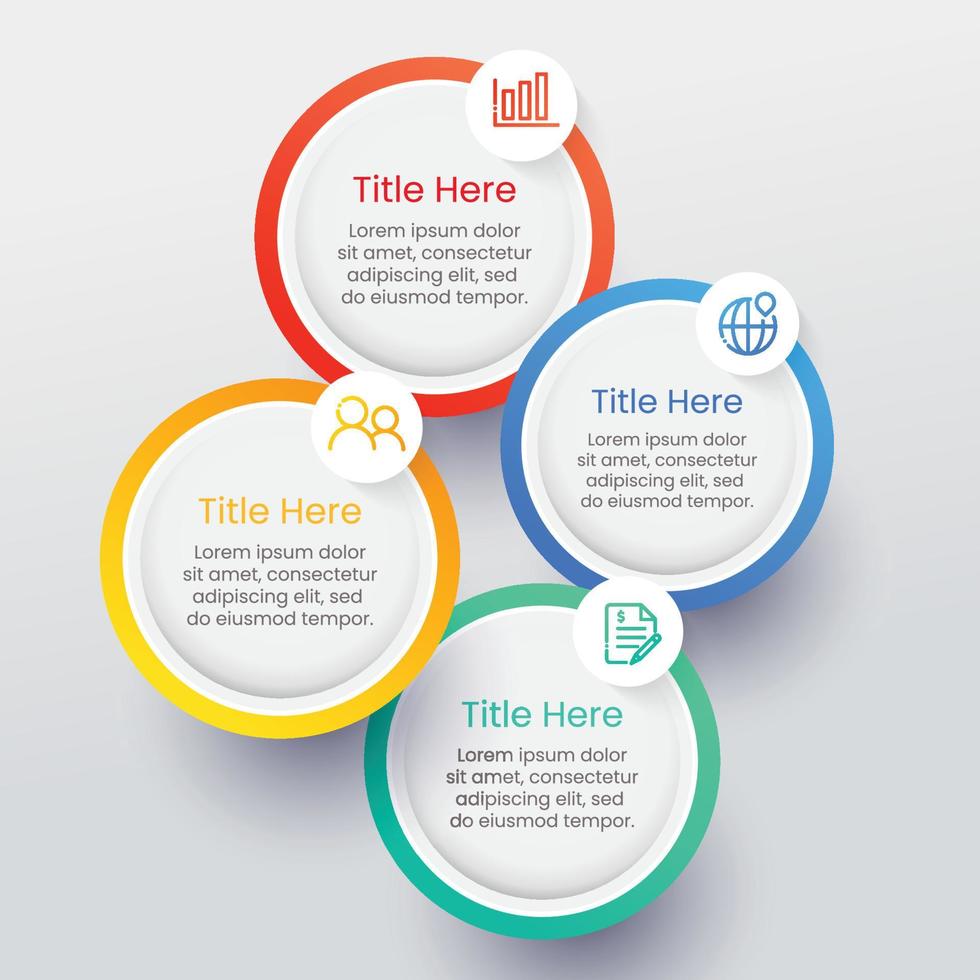 Title Here

Lorem ipsum dolor sit amet, consectetur adipiscing elit, sed do eiusmod tempor.

Title Here

Lorem ipsum dolor sit amet, consectetur adipiscing elit, sed do eiusmod tempor.

Title Here

Lorem ipsum dolor sit amet, consectetur adipiscing elit, sed do eiusmod tempor.

Title Here

Lorem ipsum dolor sit amet, consectetur adipiscing elit, sed do eiusmod tempor.