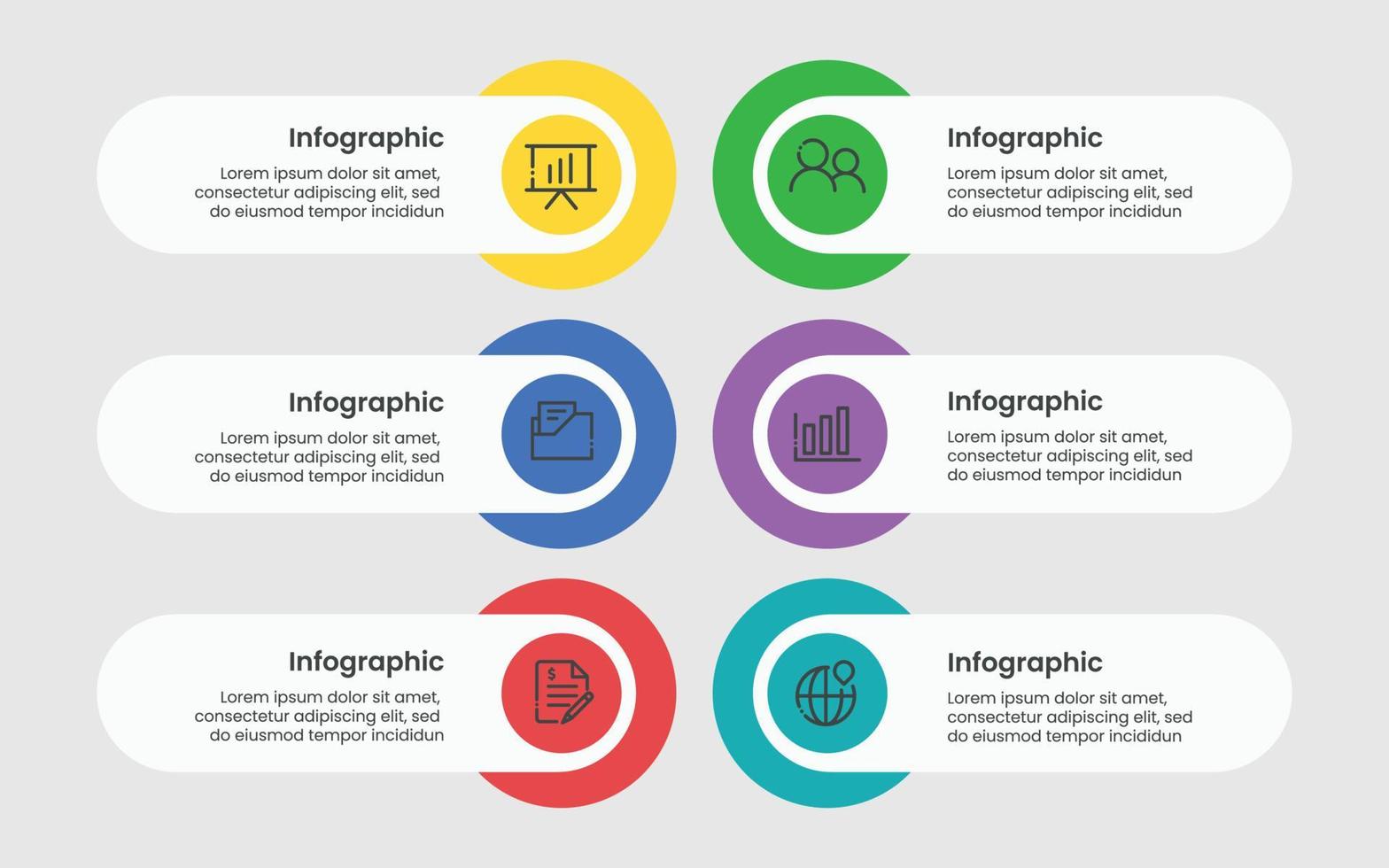 Infographic
Lorem ipsum dolor sit amet, consectetur adipiscing elit, sed do eiusmod tempor incididun

Infographic
Lorem ipsum dolor sit amet, consectetur adipiscing elit, sed do eiusmod tempor incididun

Infographic
Lorem ipsum dolor sit amet, consectetur adipiscing elit, sed do eiusmod tempor incididun

Infographic
Lorem ipsum dolor sit amet, consectetur adipiscing elit, sed do eiusmod tempor incididun

Infographic
Lorem ipsum dolor sit amet, consectetur adipiscing elit, sed do eiusmod tempor incididun

Infographic
Lorem ipsum dolor sit amet, consectetur adipiscing elit, sed do eiusmod tempor incididun