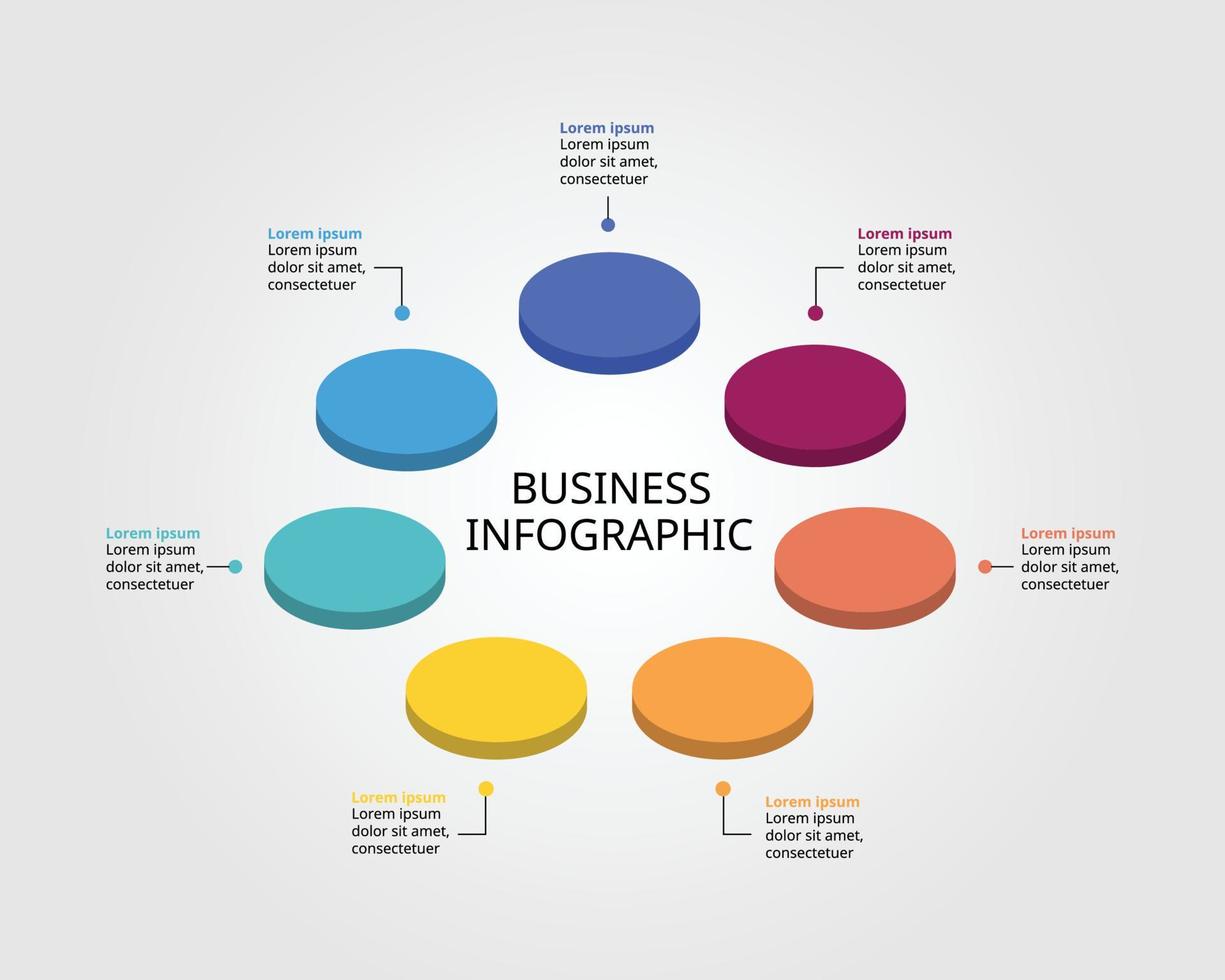 Lorem ipsum
Lorem ipsum dolor sit amet, consectetuer

Lorem ipsum
Lorem ipsum dolor sit amet, consectetuer

Lorem ipsum
Lorem ipsum dolor sit amet, consectetuer

BUSINESS
INFOGRAPHIC

Lorem ipsum
Lorem ipsum dolor sit amet, consectetuer

Lorem ipsum
Lorem ipsum dolor sit amet, consectetuer

Lorem ipsum
Lorem ipsum dolor sit amet, consectetuer

Lorem ipsum
Lorem ipsum dolor sit amet, consectetuer