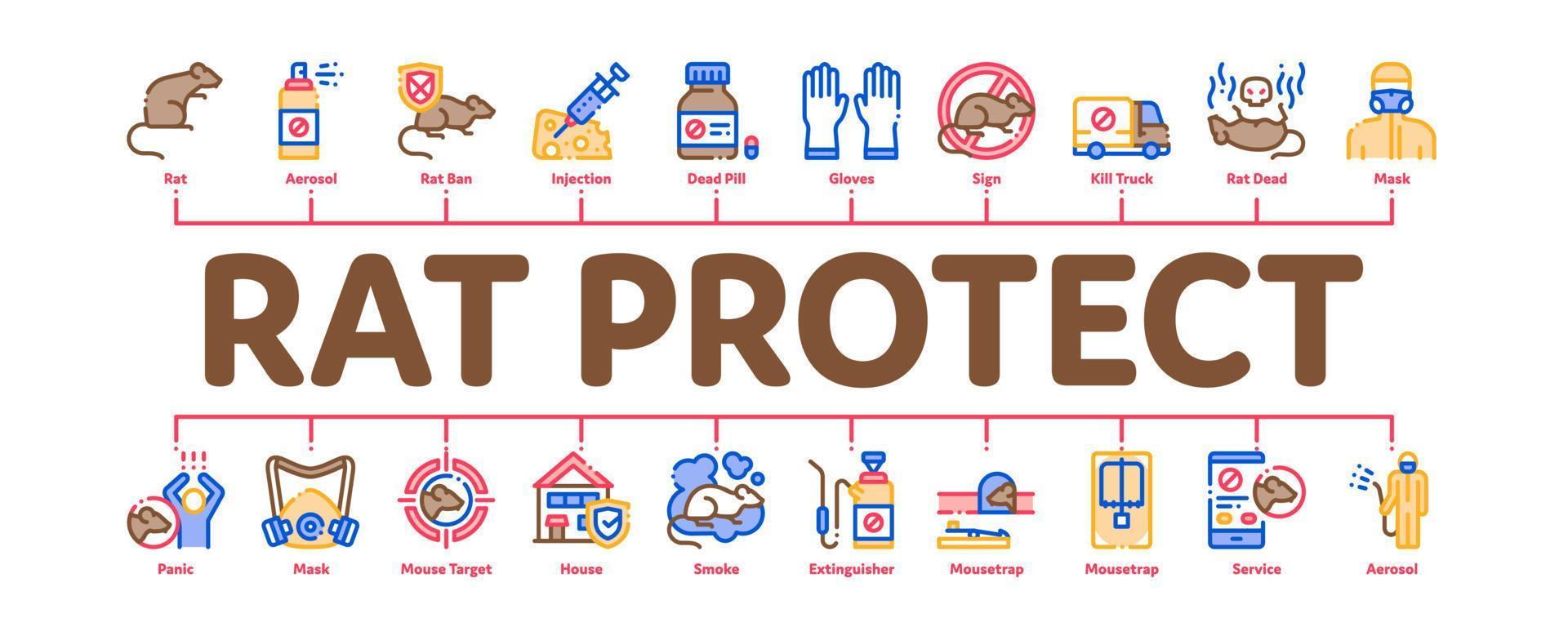 Rat
Aerosol
Rat Ban
Injection
Dead Pill
Gloves
Sign
Kill Truck
Rat Dead
Mask

RAT PROTECT

Panic
Mask
Mouse Target
House
Smoke
Extinguisher
Mousetrap
Mousetrap
Service
Aerosol