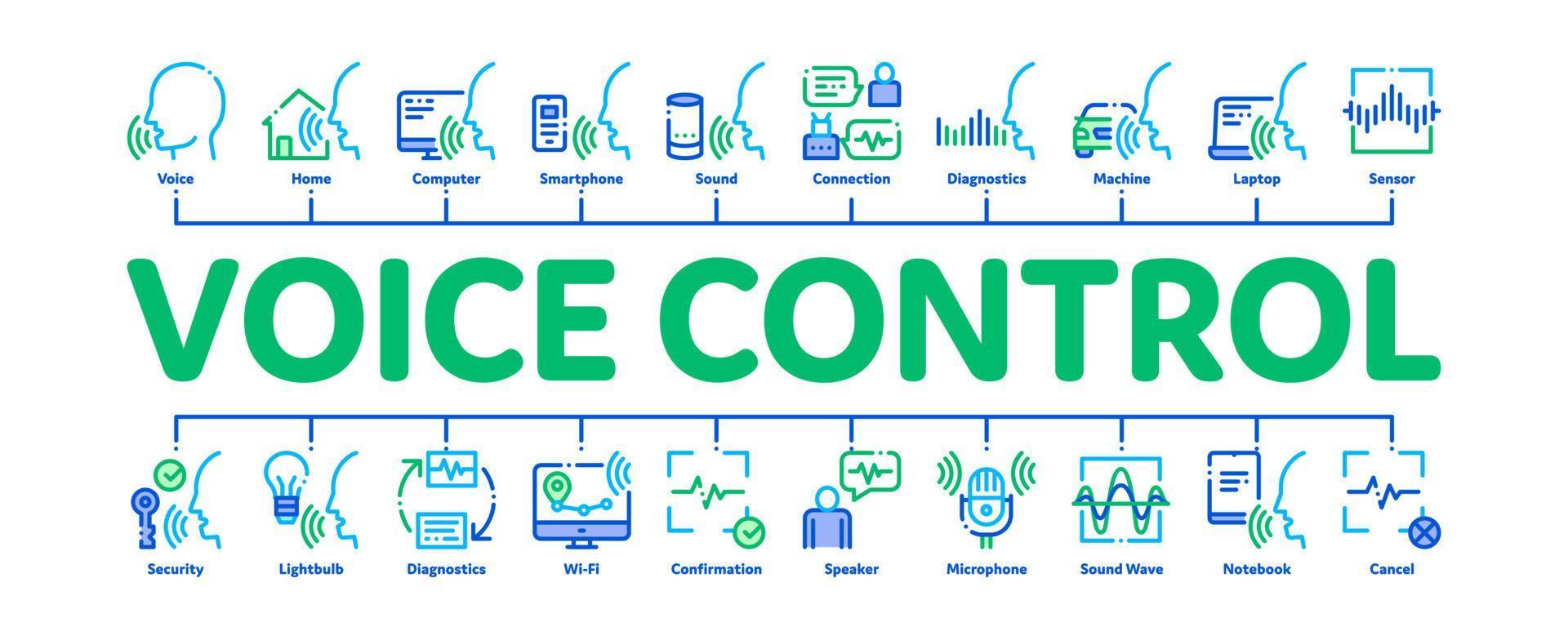 Voice Home Computer Smartphone Sound Connection Diagnostics Machine Laptop Sensor

VOICE CONTROL

Security Lightbulb Diagnostics Wi-Fi Confirmation Speaker Microphone Sound Wave Notebook Cancel