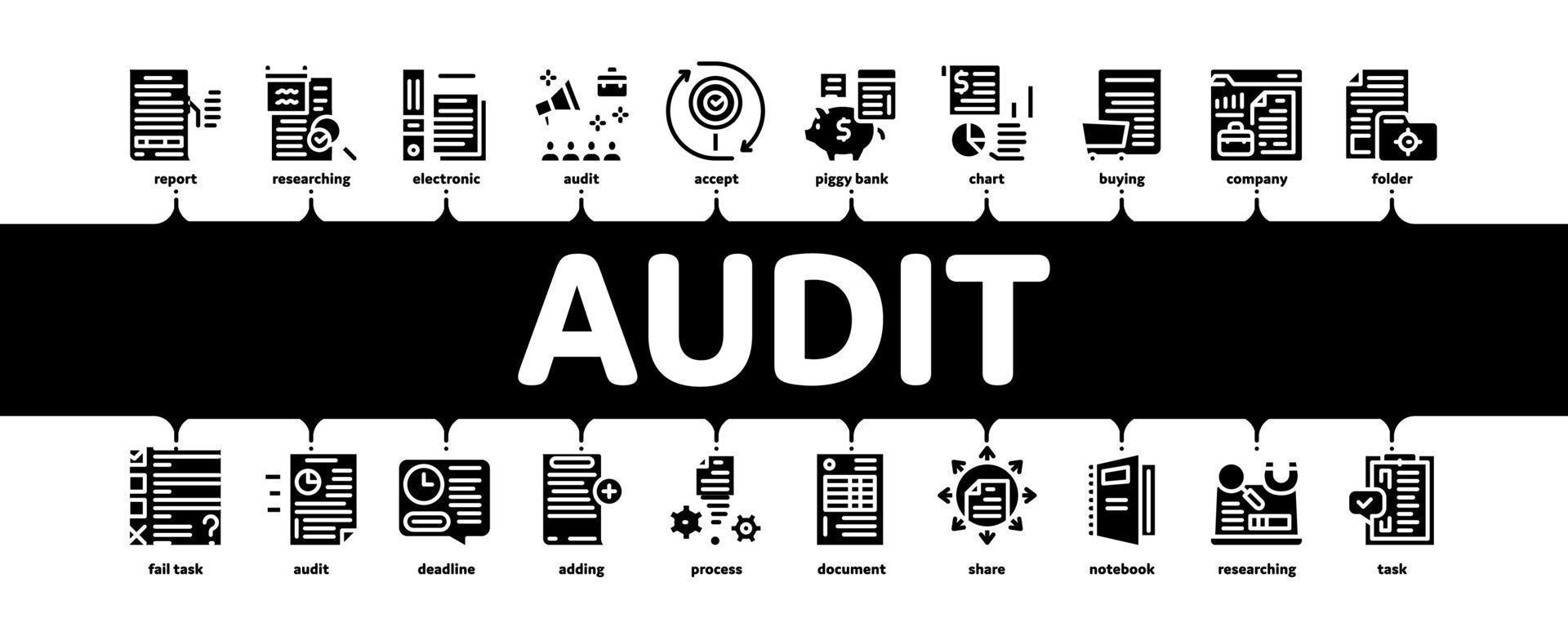 report researching electronic audit accept piggy bank chart buying company folder

AUDIT

fail task audit deadline adding process document share notebook researching task