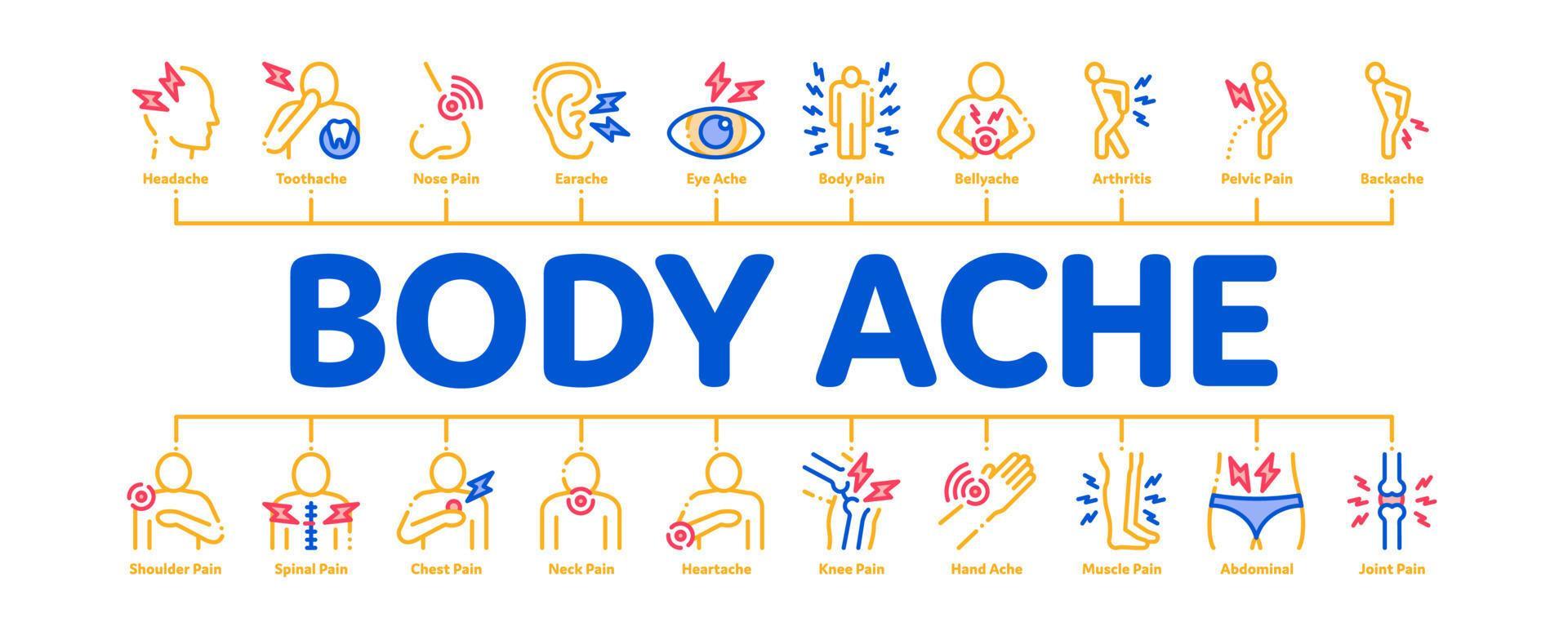 Headache Toothache Nose Pain Earache Eye Ache Body Pain Bellyache Arthritis Pelvic Pain Backache

BODY ACHE

Shoulder Pain Spinal Pain Chest Pain Neck Pain Heartache Knee Pain Hand Ache Muscle Pain Abdominal Joint Pain