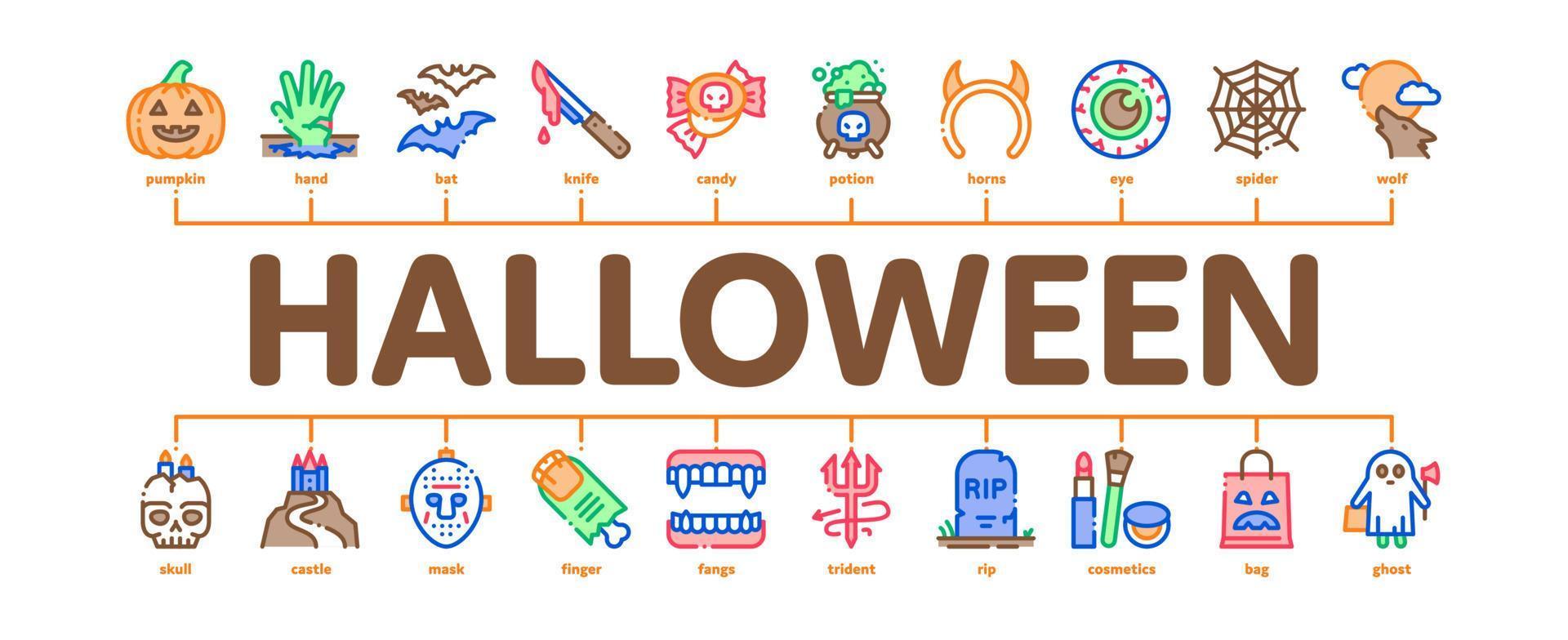 pumpkin hand bat knife candy potion horns eye spider wolf

HALLOWEEN

RIP

skull castle mask finger fangs trident rip cosmetics bag ghost