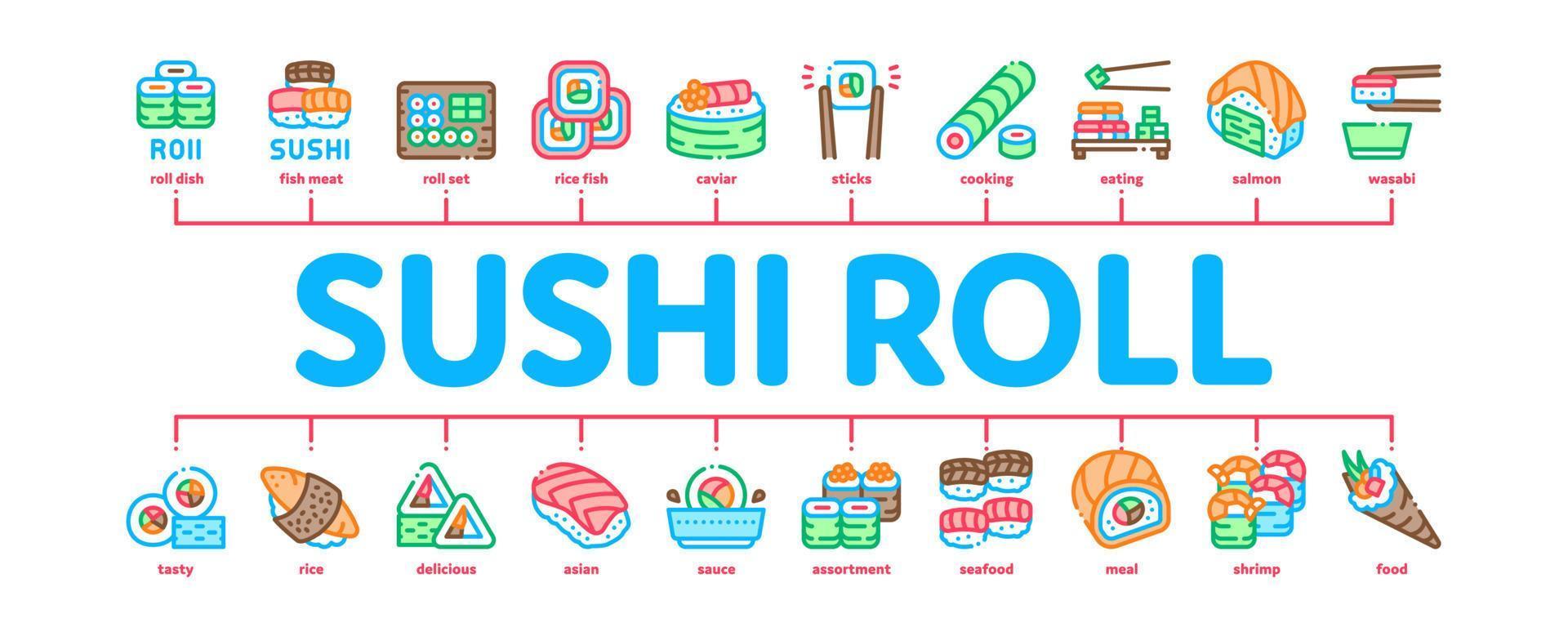 ROII
roll dish
SUSHI
fish meat
roll set
rice fish
caviar
sticks
cooking
eating
salmon
wasabi

SUSHI ROLL

tasty
rice
delicious
asian
sauce
assortment
seafood
meal
shrimp
food