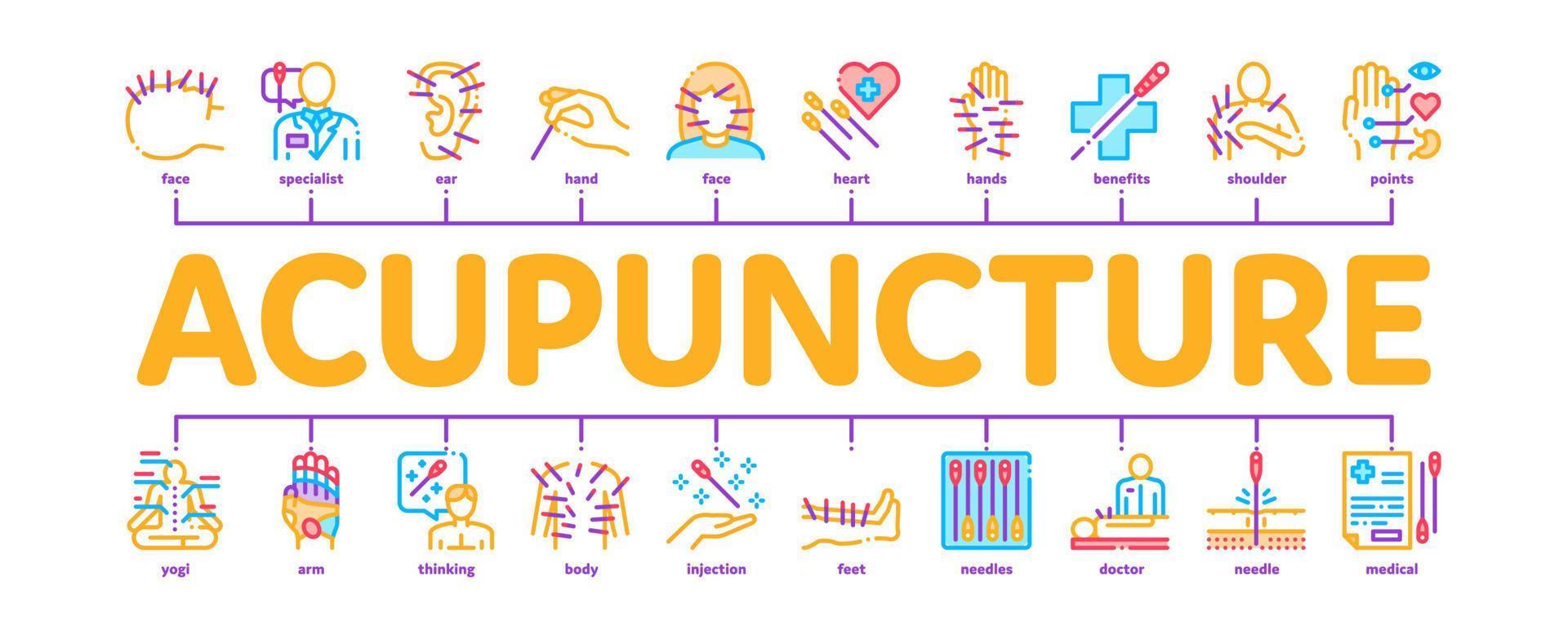 face specialist ear hand face heart hands benefits shoulder points

ACUPUNCTURE

yogi arm thinking body injection feet needles doctor needle medical