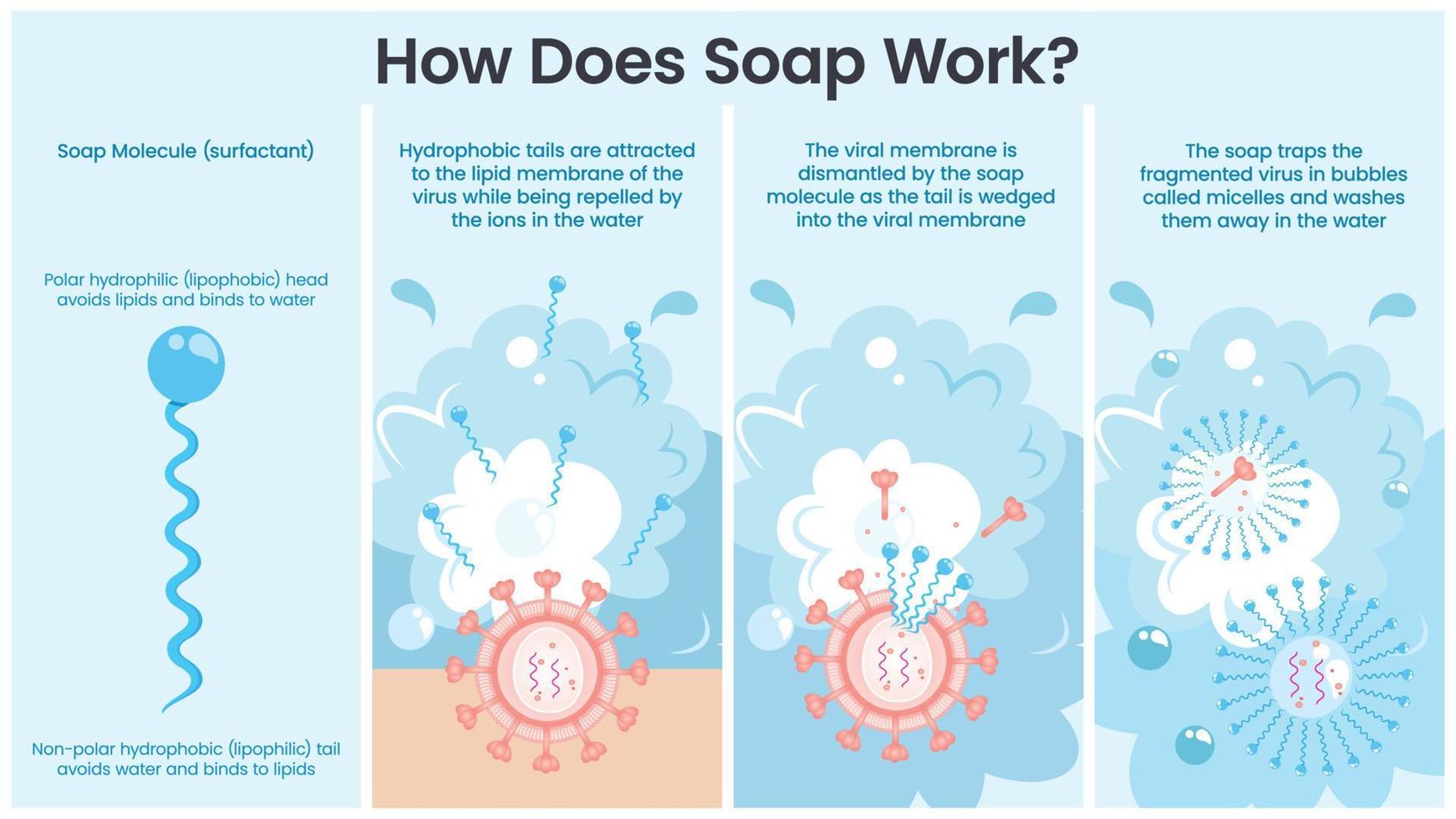 How Does Soap Work?

Soap Molecule (surfactant)

Polar hydrophilic (lipophobic) head avoids lipids and binds to water

Non-polar hydrophobic (lipophilic) tail avoids water and binds to lipids

Hydrophobic tails are attracted to the lipid membrane of the virus while being repelled by the ions in the water

The viral membrane is dismantled by the soap molecule as the tail is wedged into the viral membrane

The soap traps the fragmented virus in bubbles called micelles and washes them away in the water