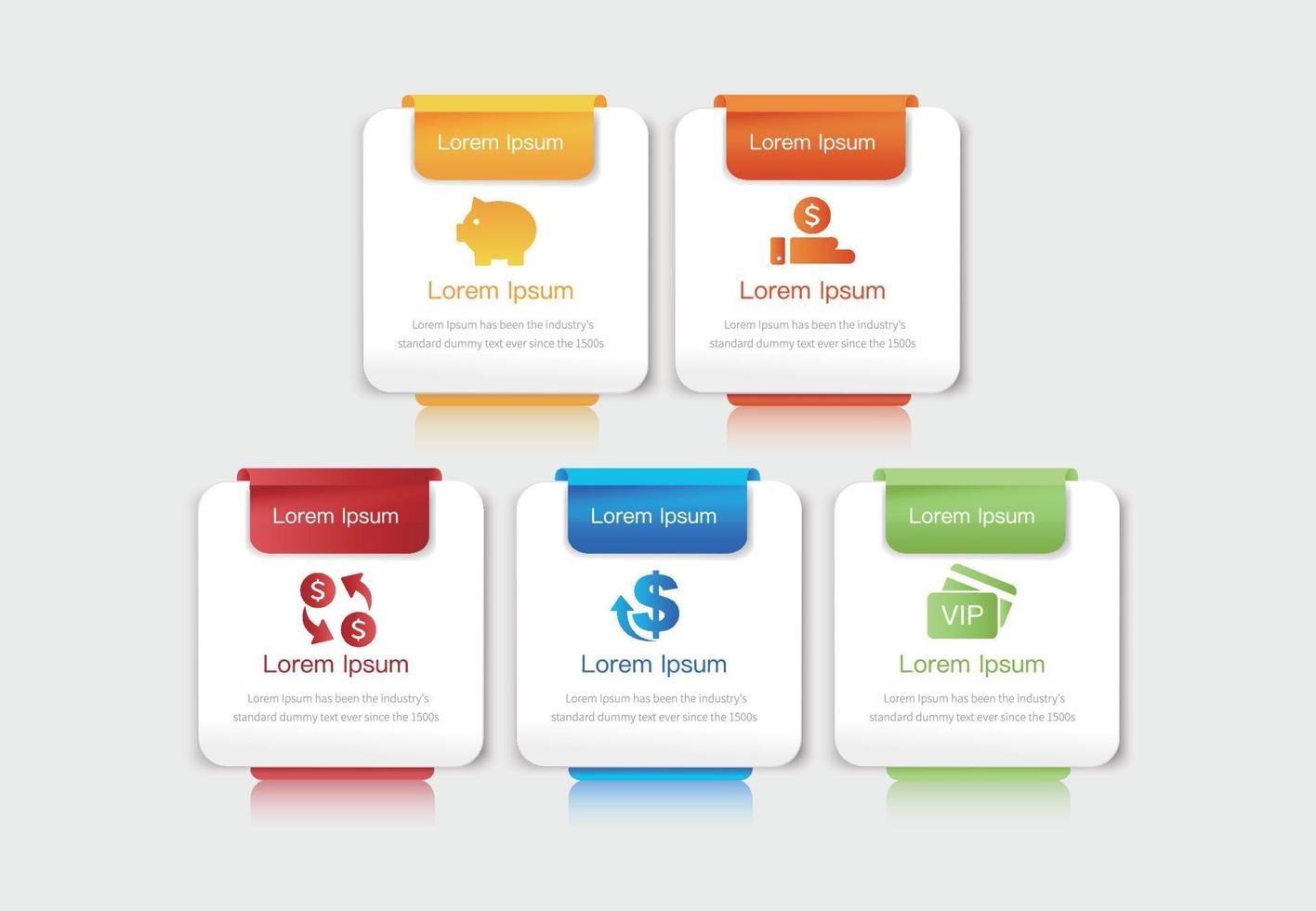 Lorem Ipsum

Lorem Ipsum

Lorem Ipsum has been the industry's standard dummy text ever since the 1500s

Lorem Ipsum

$

Lorem Ipsum

Lorem Ipsum has been the industry's standard dummy text ever since the 1500s

Lorem Ipsum

$ $

Lorem Ipsum

Lorem Ipsum has been the industry's standard dummy text ever since the 1500s

Lorem Ipsum

$

Lorem Ipsum

Lorem Ipsum has been the industry's standard dummy text ever since the 1500s

Lorem Ipsum

VIP

Lorem Ipsum

Lorem Ipsum has been the industry's standard dummy text ever since the 1500s