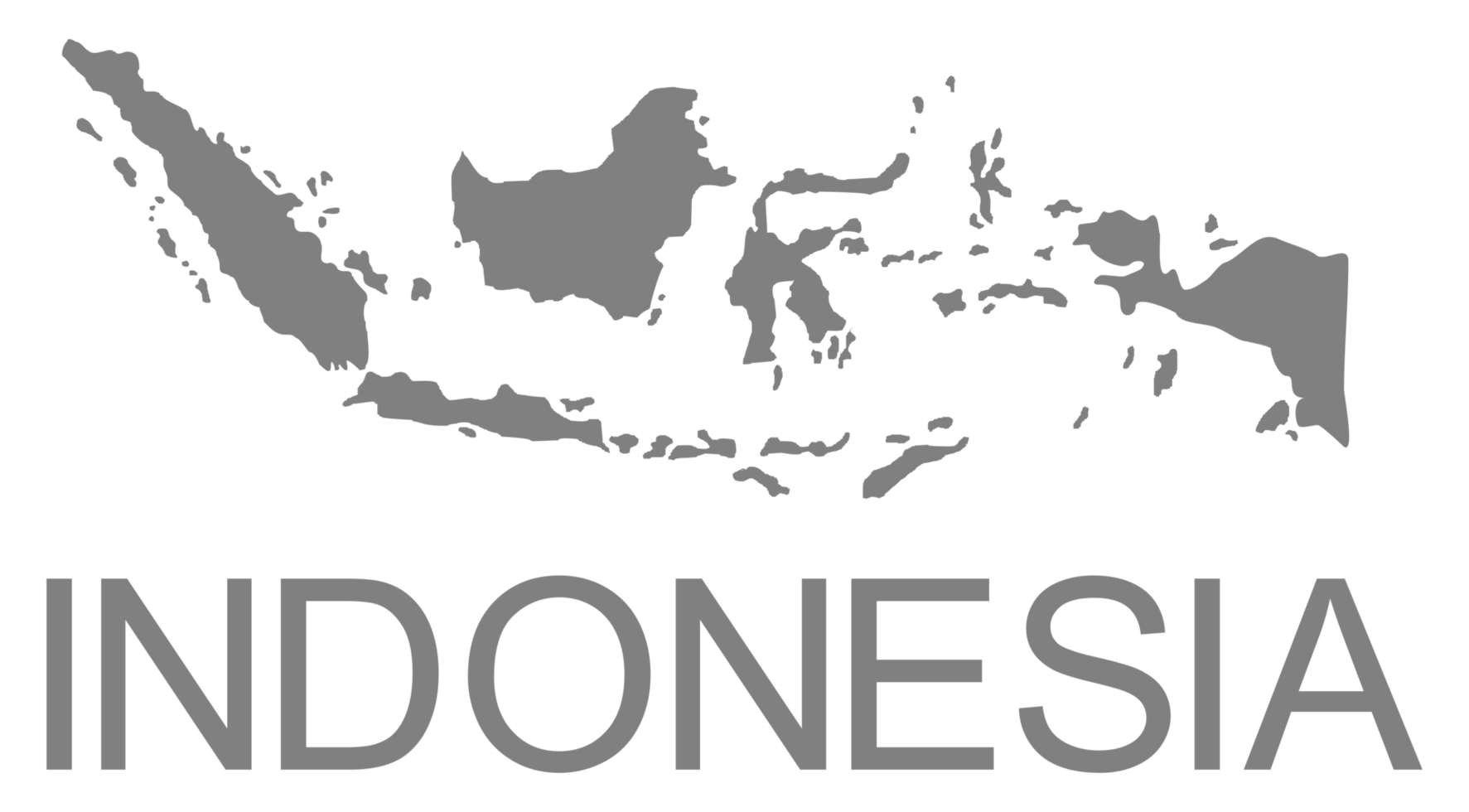 INDONESIA