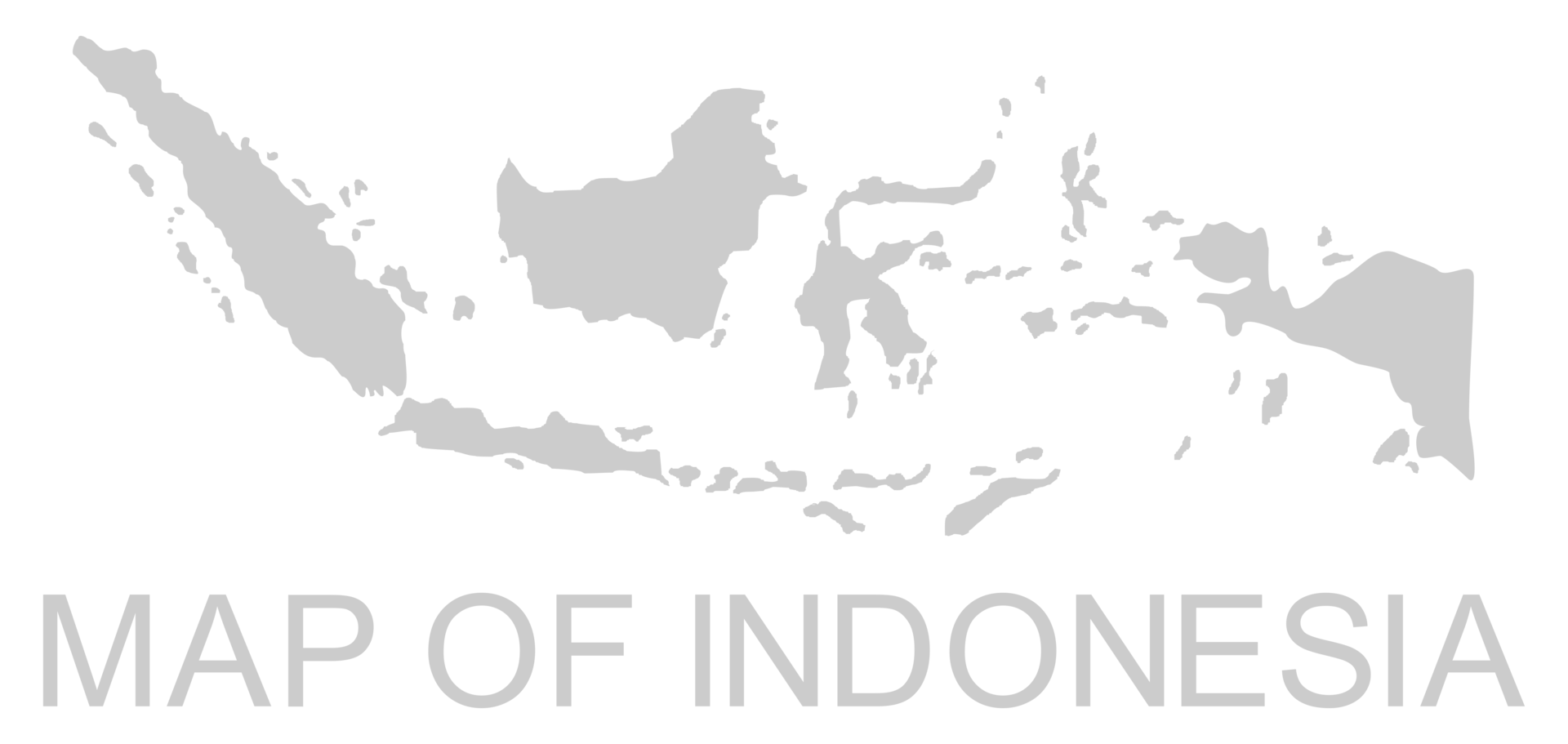 MAP OF INDONESIA