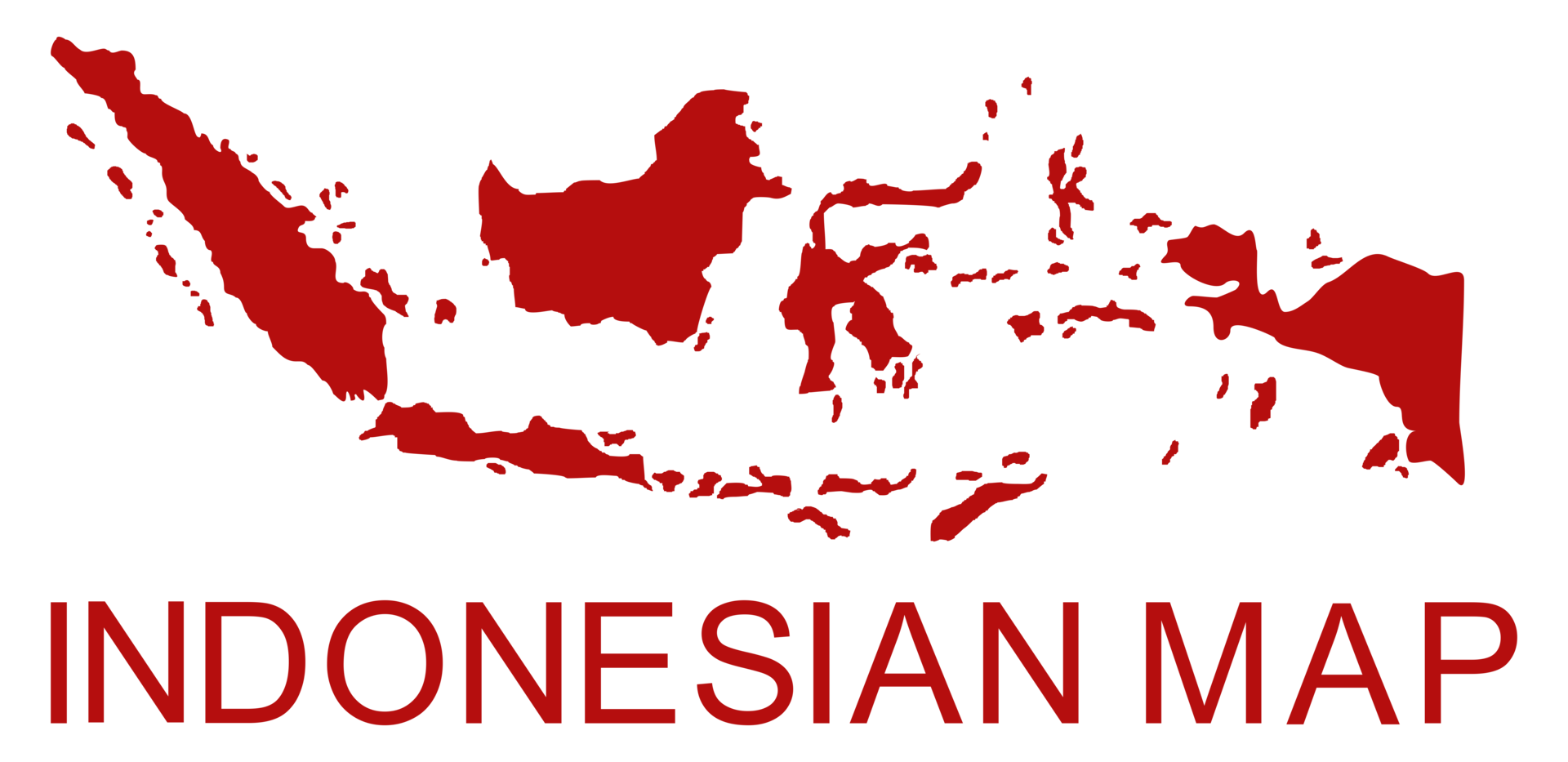 INDONESIAN MAP