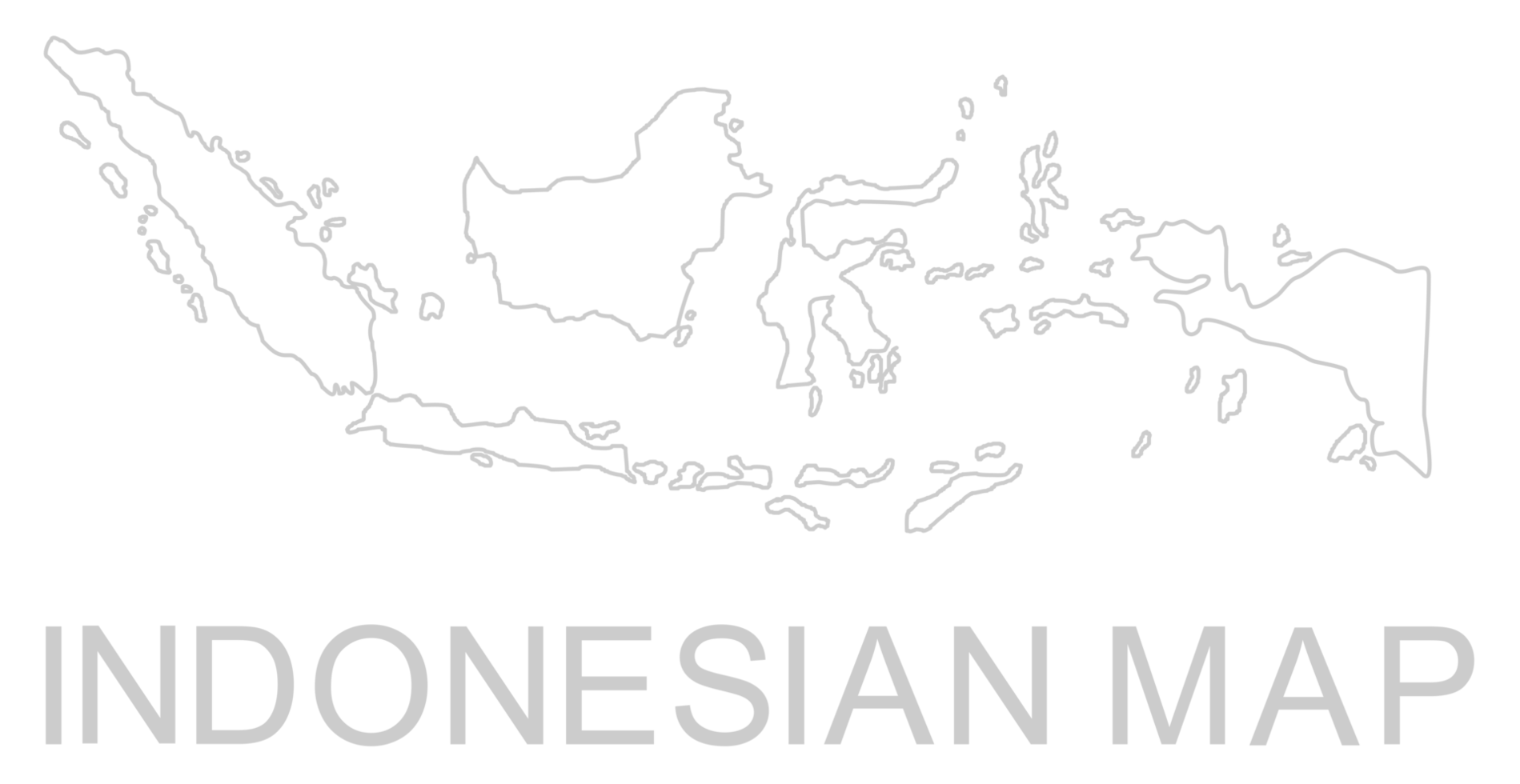 INDONESIAN MAP