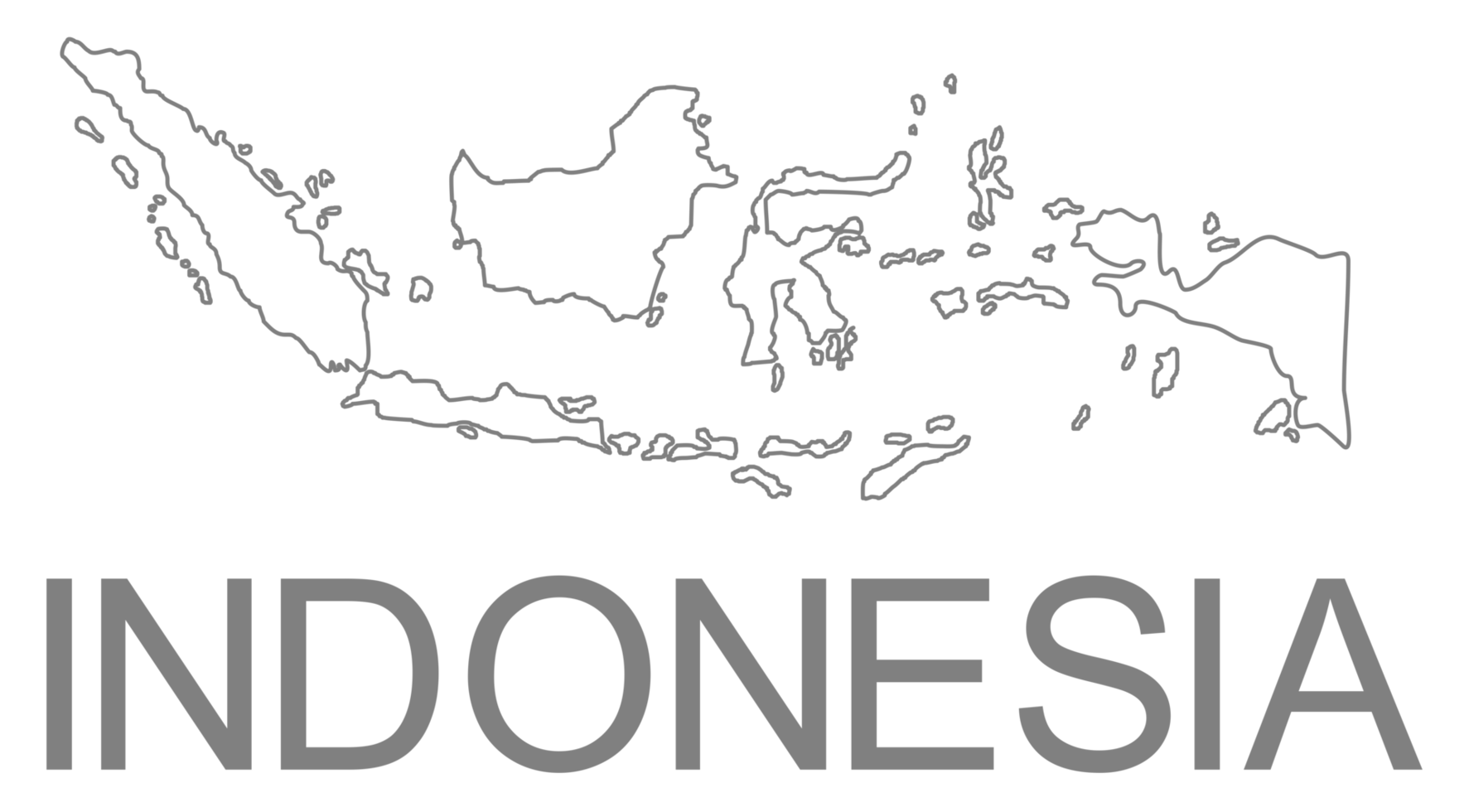 INDONESIA