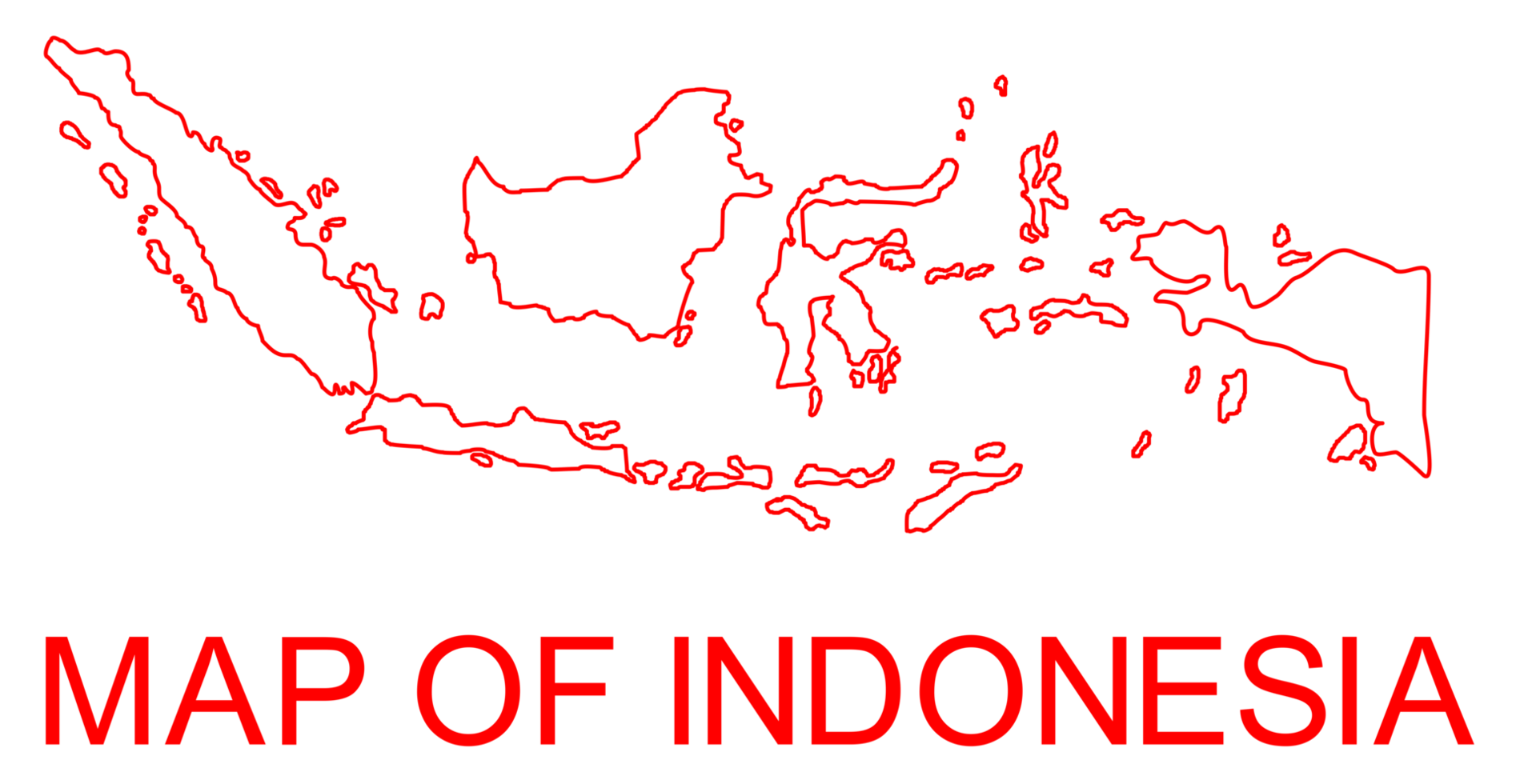 MAP OF INDONESIA