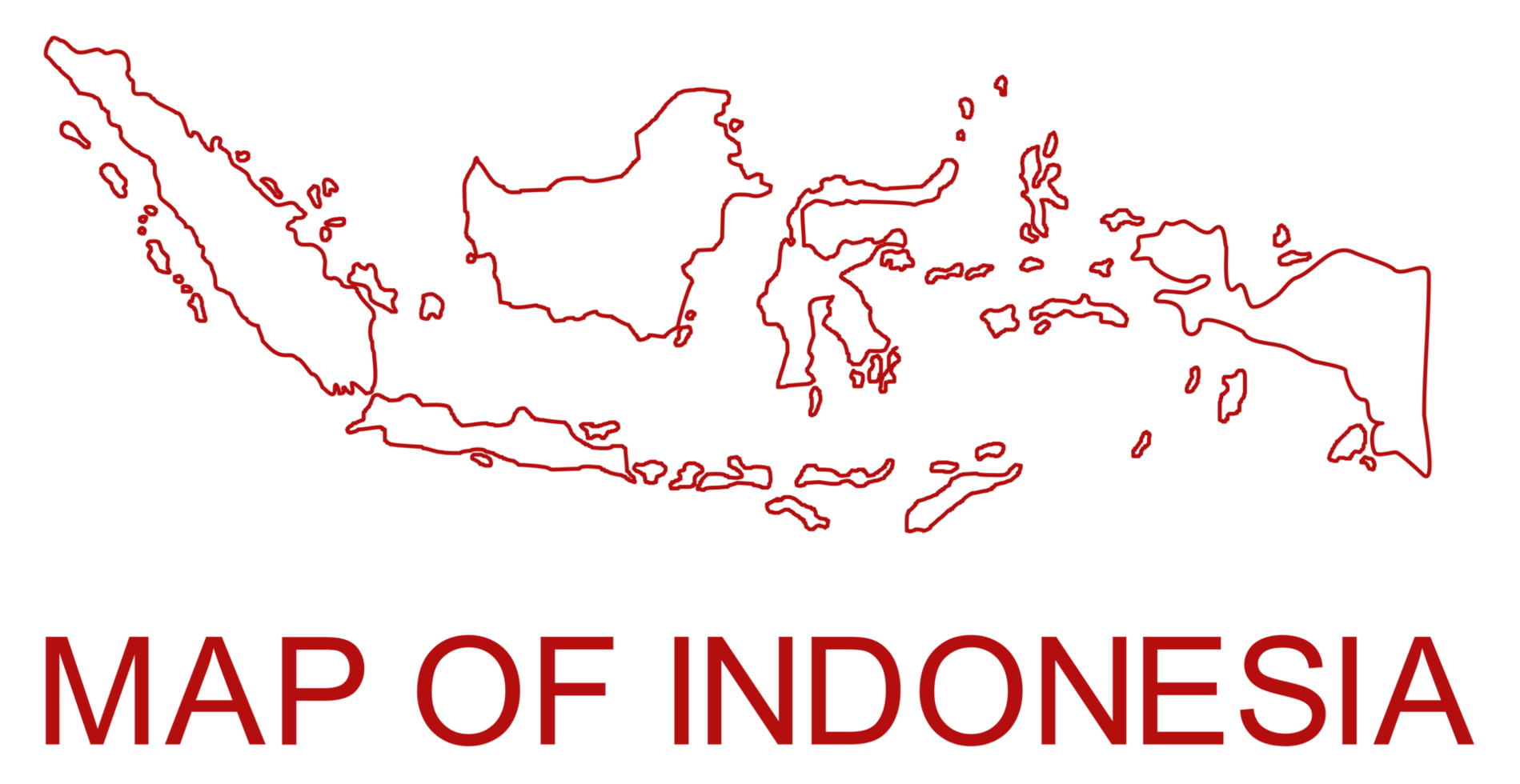 MAP OF INDONESIA