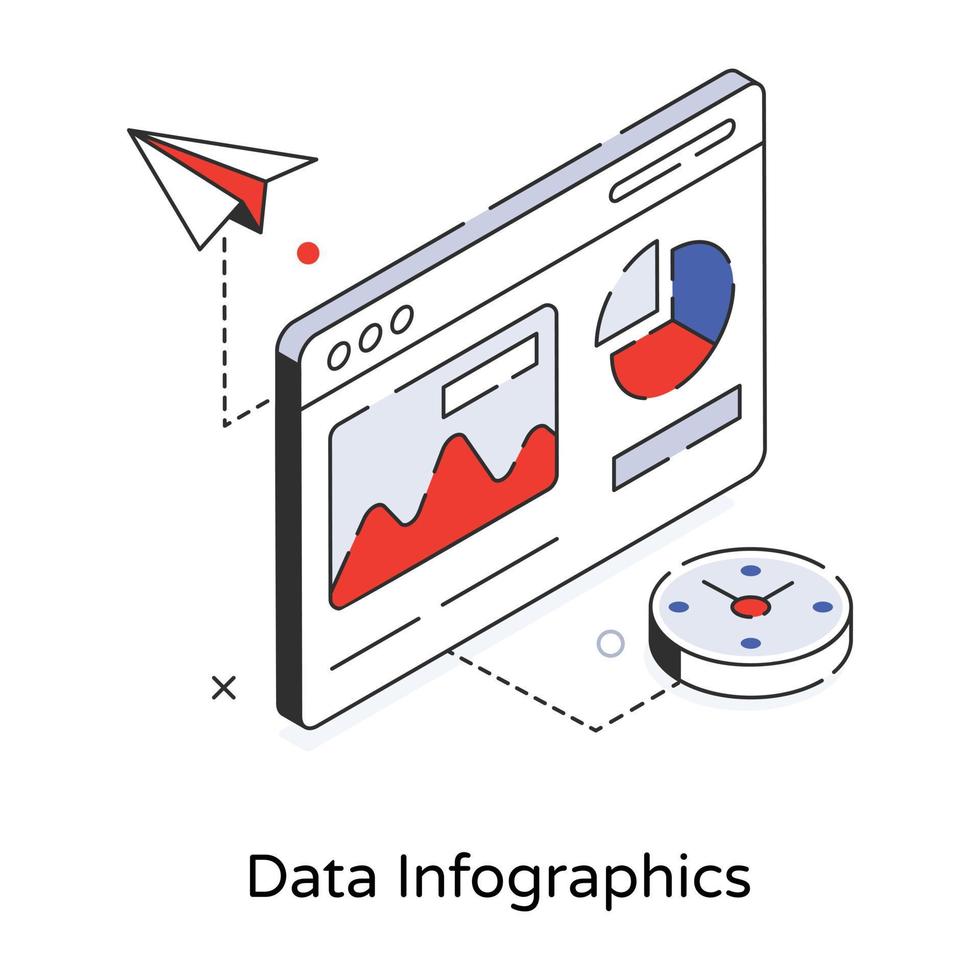 Data Infographics