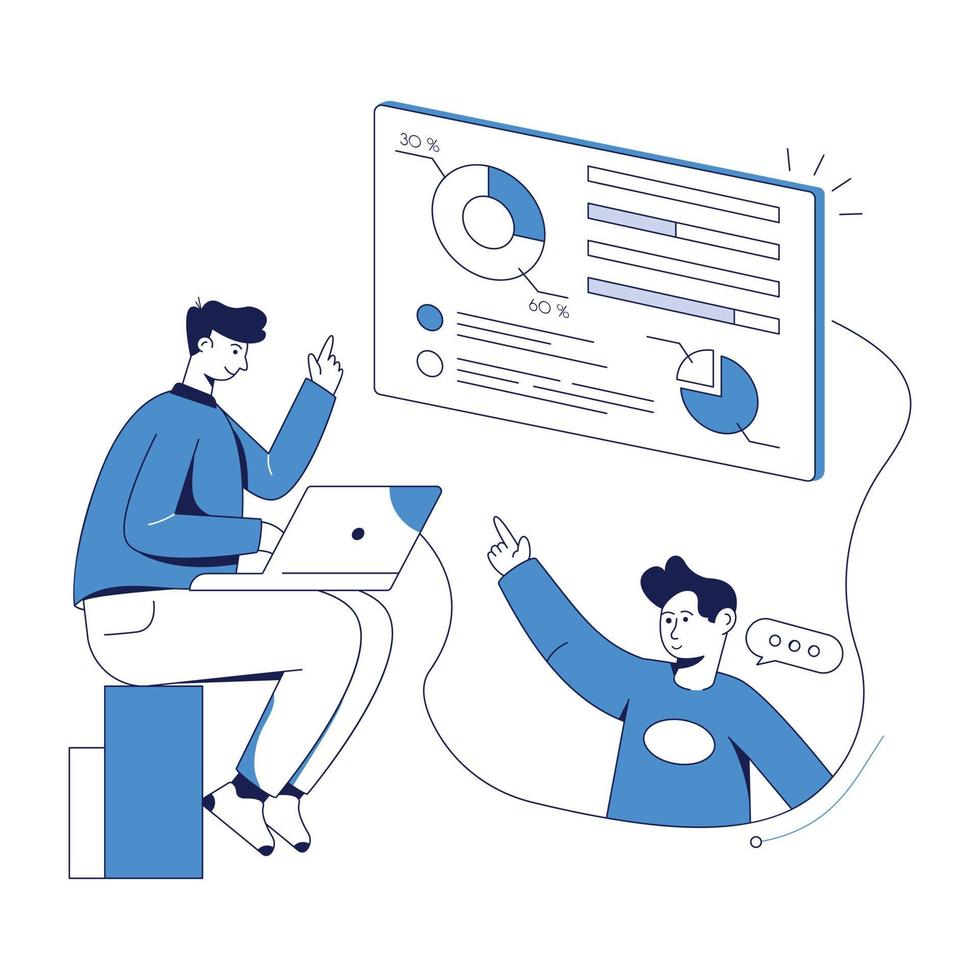 30 %

60 %