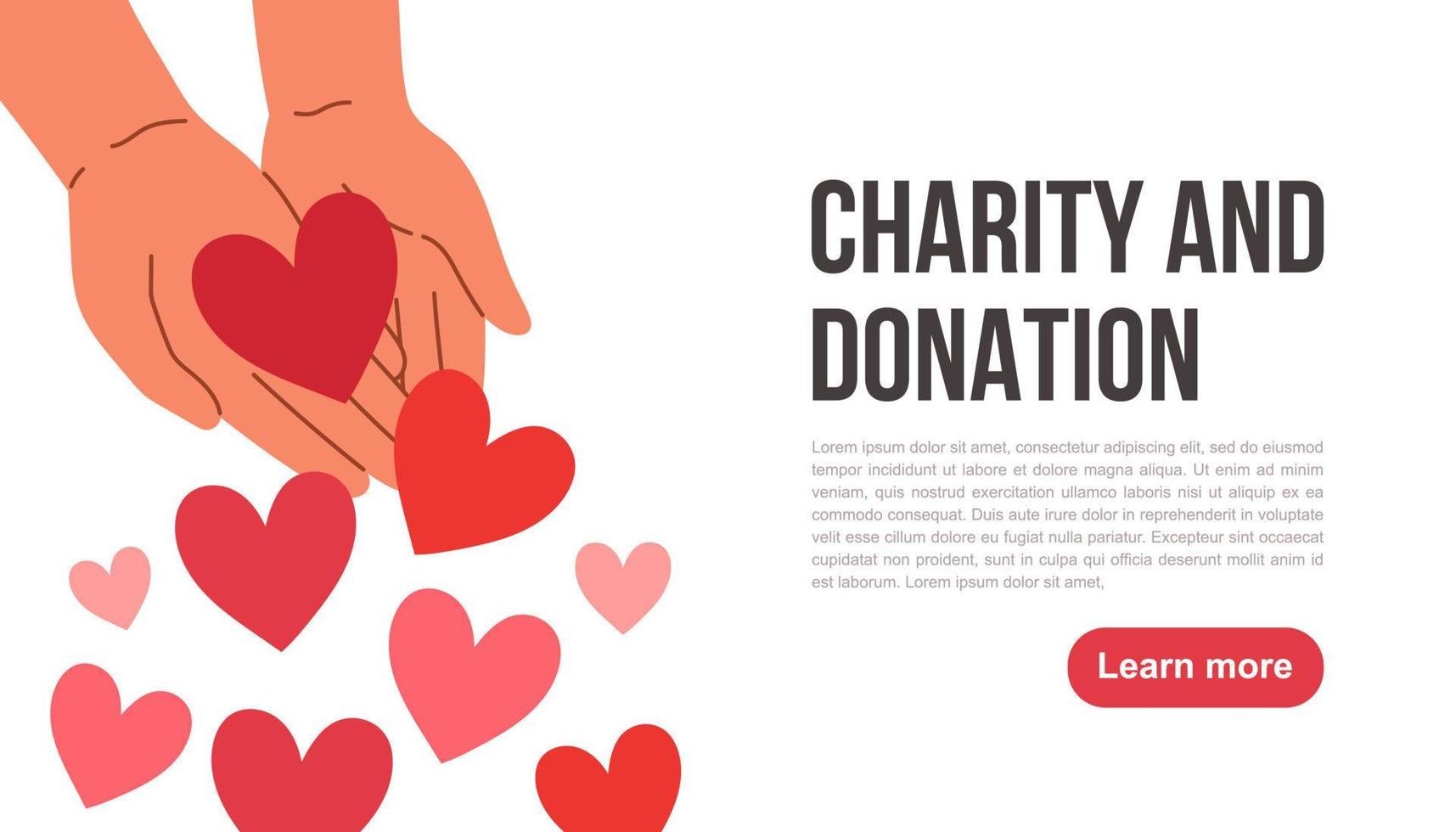 CHARITY AND DONATION

Lorem ipsum dolor sit amet, consectetur adipiscing elit, sed do eiusmod tempor incididunt ut labore et dolore magna aliqua. Ut enim ad minim veniam, quis nostrud exercitation ullamco laboris nisi ut aliquip ex ea commodo consequat. Duis aute irure dolor in reprehenderit in voluptate velit esse cillum dolore eu fugiat nulla pariatur. Excepteur sint occaecat cupidatat non proident, sunt in culpa qui officia deserunt mollit anim id est laborum. Lorem ipsum dolor sit amet,

Learn more