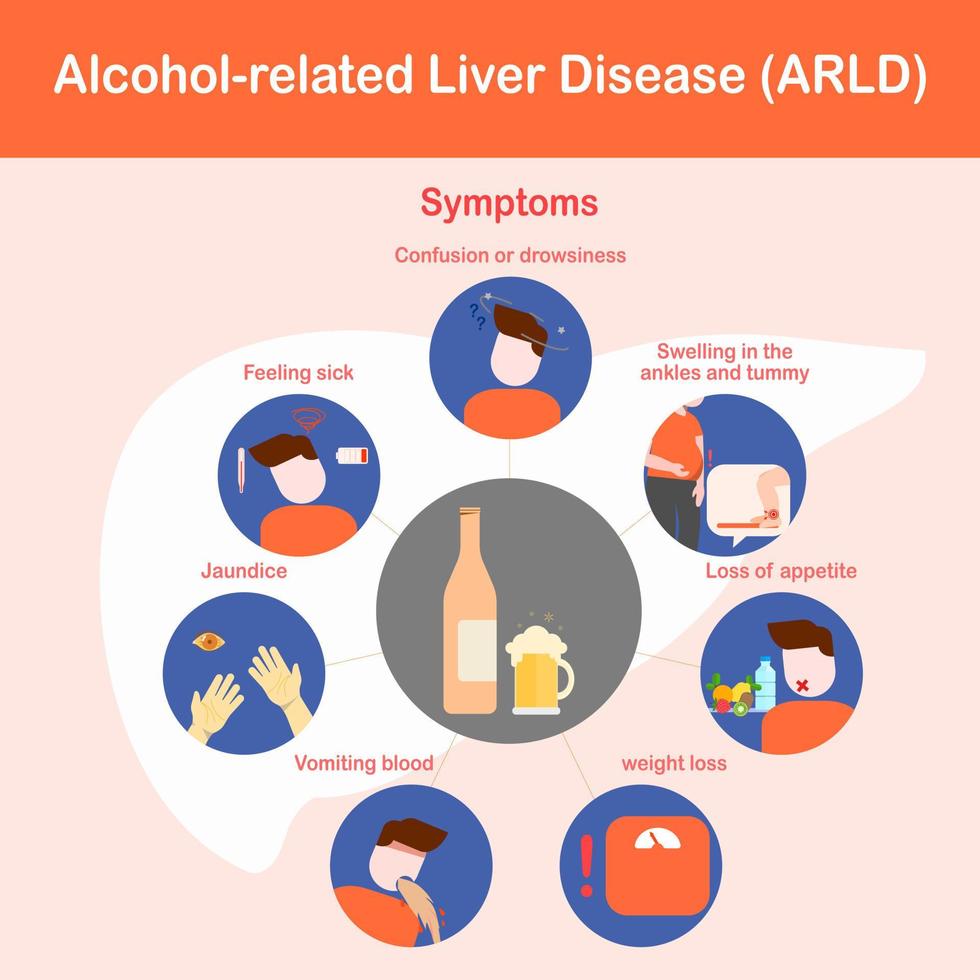 Alcohol-related Liver Disease (ARLD)

Symptoms

Confusion or drowsiness

Feeling sick

Swelling in the ankles and tummy

Jaundice

Loss of appetite

Vomiting blood

weight loss