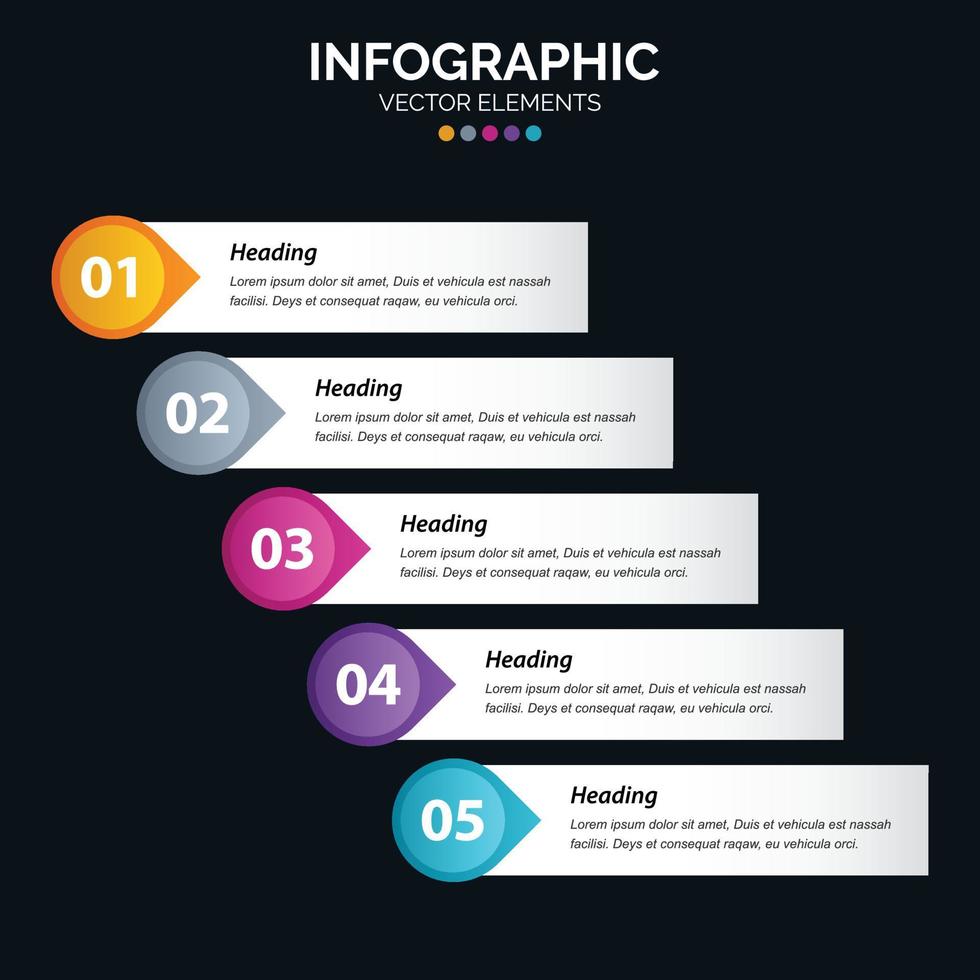 INFOGRAPHIC
VECTOR ELEMENTS

01
Heading
Lorem ipsum dolor sit amet, Duis et vehicula est nassah facilisi. Deys et consequat raqaw, eu vehicula orci.

02
Heading
Lorem ipsum dolor sit amet, Duis et vehicula est nassah facilisi. Deys et consequat raqaw, eu vehicula orci.

03
Heading
Lorem ipsum dolor sit amet, Duis et vehicula est nassah facilisi. Deys et consequat raqaw, eu vehicula orci.

04
Heading
Lorem ipsum dolor sit amet, Duis et vehicula est nassah facilisi. Deys et consequat raqaw, eu vehicula orci.

05
Heading
Lorem ipsum dolor sit amet, Duis et vehicula est nassah facilisi. Deys et consequat raqaw, eu vehicula orci.