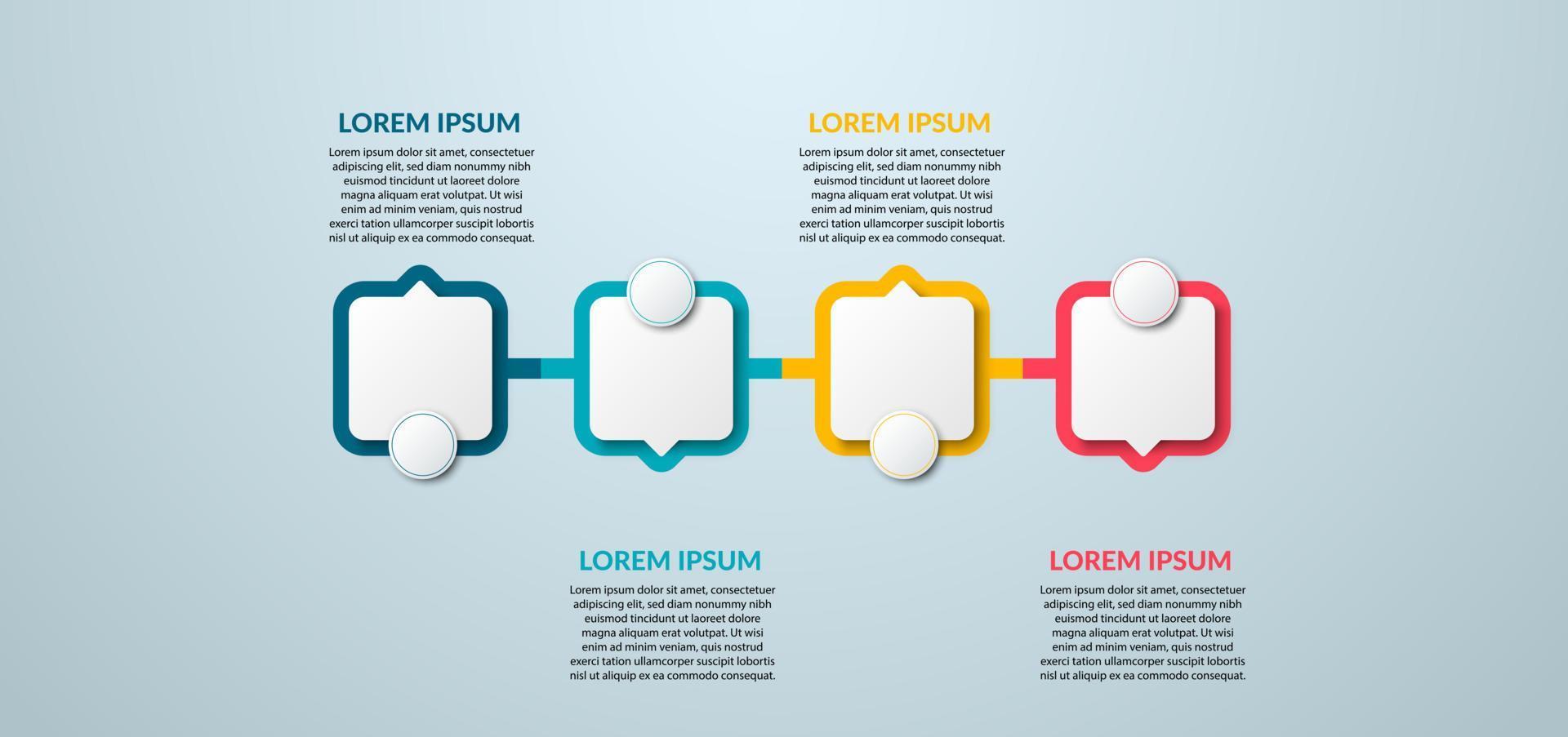 LOREM IPSUM

Lorem ipsum dolor sit amet, consectetuer adipiscing elit, sed diam nonummy nibh euismod tincidunt ut laoreet dolore magna aliquam erat volutpat. Ut wisi enim ad minim veniam, quis nostrud exerci tation ullamcorper suscipit lobortis nisl ut aliquip ex ea commodo consequat.

LOREM IPSUM

Lorem ipsum dolor sit amet, consectetuer adipiscing elit, sed diam nonummy nibh euismod tincidunt ut laoreet dolore magna aliquam erat volutpat. Ut wisi enim ad minim veniam, quis nostrud exerci tation ullamcorper suscipit lobortis nisl ut aliquip ex ea commodo consequat.

LOREM IPSUM

Lorem ipsum dolor sit amet, consectetuer adipiscing elit, sed diam nonummy nibh euismod tincidunt ut laoreet dolore magna aliquam erat volutpat. Ut wisi enim ad minim veniam, quis nostrud exerci tation ullamcorper suscipit lobortis nisl ut aliquip ex ea commodo consequat.

LOREM IPSUM

Lorem ipsum dolor sit amet, consectetuer adipiscing elit, sed diam nonummy nibh euismod tincidunt ut laoreet dolore magna aliquam erat volutpat. Ut wisi enim ad minim veniam, quis nostrud exerci tation ullamcorper suscipit lobortis nisl ut aliquip ex ea commodo consequat.