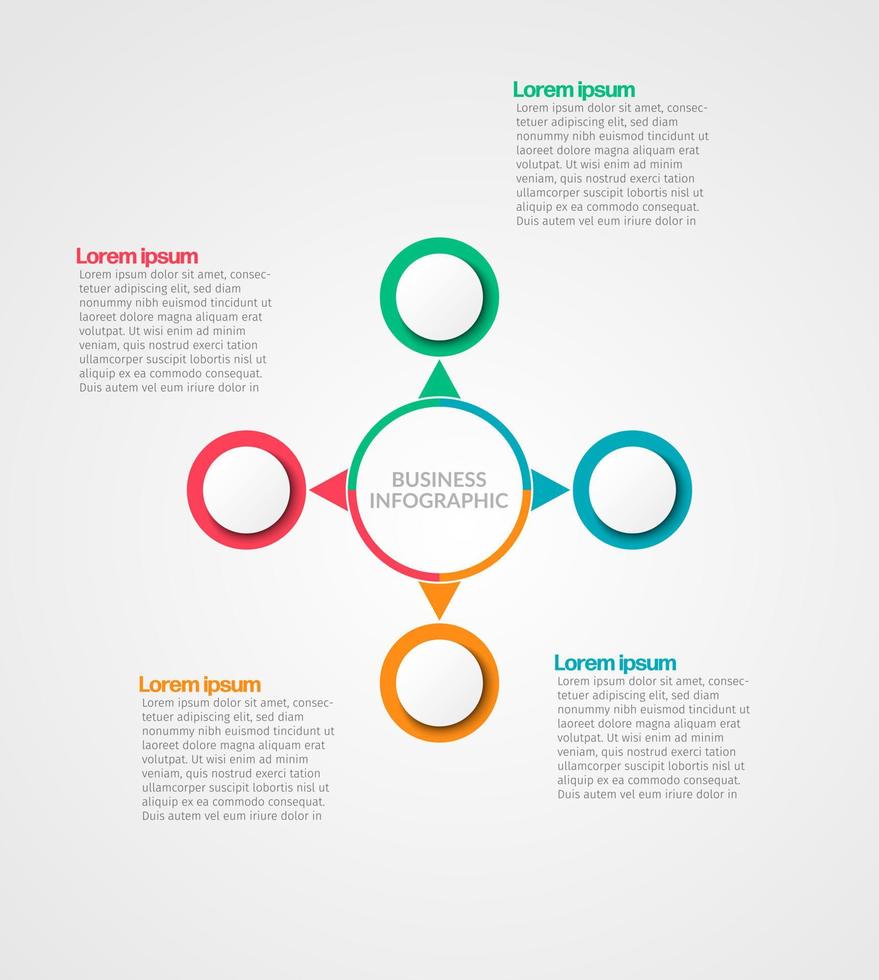 Lorem ipsum
Lorem ipsum dolor sit amet, consectetuer adipiscing elit, sed diam nonummy nibh euismod tincidunt ut laoreet dolore magna aliquam erat volutpat. Ut wisi enim ad minim veniam, quis nostrud exerci tation ullamcorper suscipit lobortis nisl ut aliquip ex ea commodo consequat. Duis autem vel eum iriure dolor in

Lorem ipsum
Lorem ipsum dolor sit amet, consectetuer adipiscing elit, sed diam nonummy nibh euismod tincidunt ut laoreet dolore magna aliquam erat volutpat. Ut wisi enim ad minim veniam, quis nostrud exerci tation ullamcorper suscipit lobortis nisl ut aliquip ex ea commodo consequat. Duis autem vel eum iriure dolor in

BUSINESS
INFOGRAPHIC

Lorem ipsum
Lorem ipsum dolor sit amet, consectetuer adipiscing elit, sed diam nonummy nibh euismod tincidunt ut laoreet dolore magna aliquam erat volutpat. Ut wisi enim ad minim veniam, quis nostrud exerci tation ullamcorper suscipit lobortis nisl ut aliquip ex ea commodo consequat. Duis autem vel eum iriure dolor in

Lorem ipsum
Lorem ipsum dolor sit amet, consectetuer adipiscing elit, sed diam nonummy nibh euismod tincidunt ut laoreet dolore magna aliquam erat volutpat. Ut wisi enim ad minim veniam, quis nostrud exerci tation ullamcorper suscipit lobortis nisl ut aliquip ex ea commodo consequat. Duis autem vel eum iriure dolor in