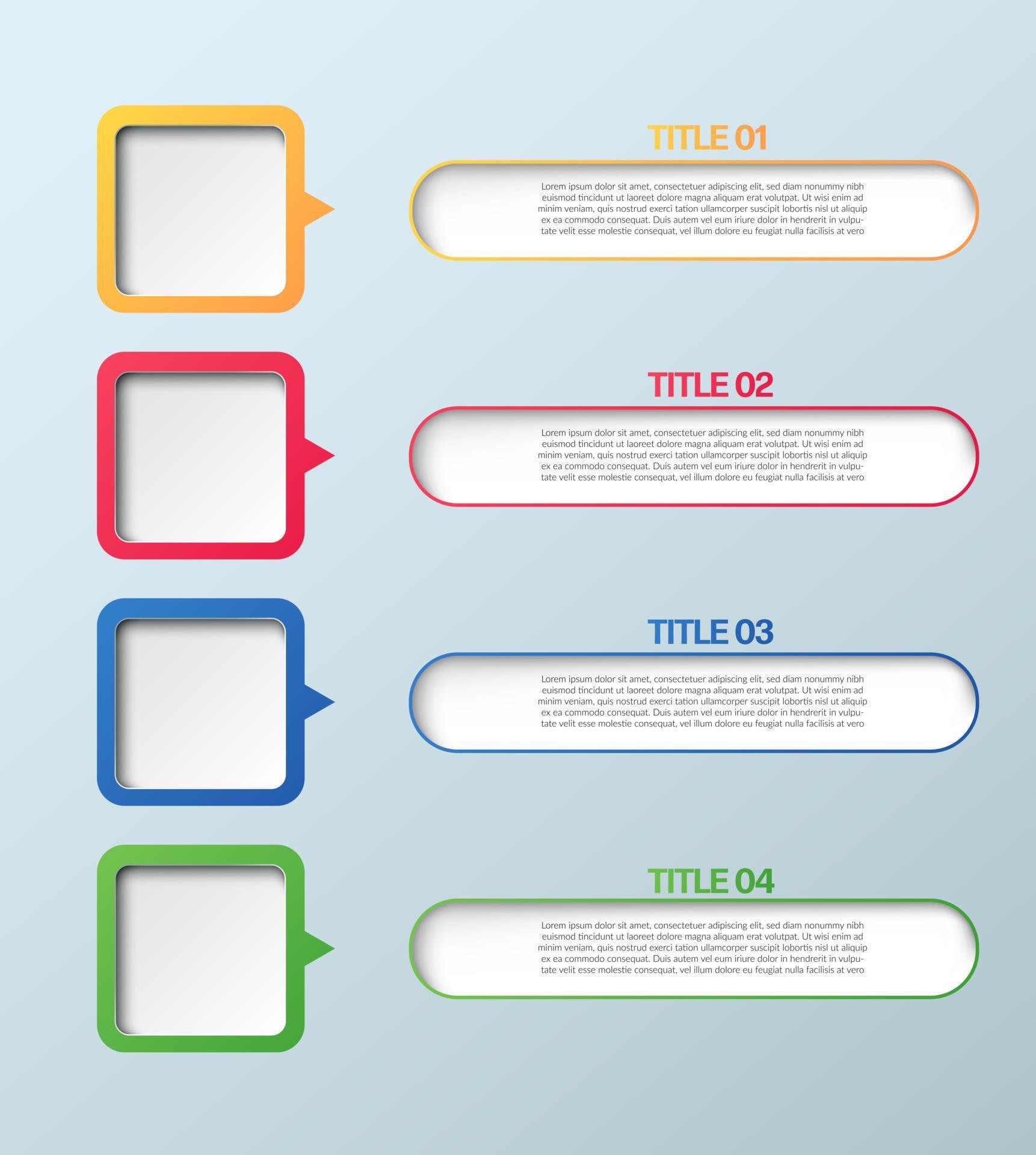 TITLE 01

Lorem ipsum dolor sit amet, consectetuer adipiscing elit, sed diam nonummy nibh euismod tincidunt ut laoreet dolore magna aliquam erat volutpat. Ut wisi enim ad minim veniam, quis nostrud exerci tation ullamcorper suscipit lobortis nisl ut aliquip ex ea commodo consequat. Duis autem vel eum iriure dolor in hendrerit in vulputate velit esse molestie consequat, vel illum dolore eu feugiat nulla facilisis at vero

TITLE 02

Lorem ipsum dolor sit amet, consectetuer adipiscing elit, sed diam nonummy nibh euismod tincidunt ut laoreet dolore magna aliquam erat volutpat. Ut wisi enim ad minim veniam, quis nostrud exerci tation ullamcorper suscipit lobortis nisl ut aliquip ex ea commodo consequat. Duis autem vel eum iriure dolor in hendrerit in vulputate velit esse molestie consequat, vel illum dolore eu feugiat nulla facilisis at vero

TITLE 03

Lorem ipsum dolor sit amet, consectetuer adipiscing elit, sed diam nonummy nibh euismod tincidunt ut laoreet dolore magna aliquam erat volutpat. Ut wisi enim ad minim veniam, quis nostrud exerci tation ullamcorper suscipit lobortis nisl ut aliquip ex ea commodo consequat. Duis autem vel eum iriure dolor in hendrerit in vulputate velit esse molestie consequat, vel illum dolore eu feugiat nulla facilisis at vero

TITLE 04

Lorem ipsum dolor sit amet, consectetuer adipiscing elit, sed diam nonummy nibh euismod tincidunt ut laoreet dolore magna aliquam erat volutpat. Ut wisi enim ad minim veniam, quis nostrud exerci tation ullamcorper suscipit lobortis nisl ut aliquip ex ea commodo consequat. Duis autem vel eum iriure dolor in hendrerit in vulputate velit esse molestie consequat, vel illum dolore eu feugiat nulla facilisis at vero