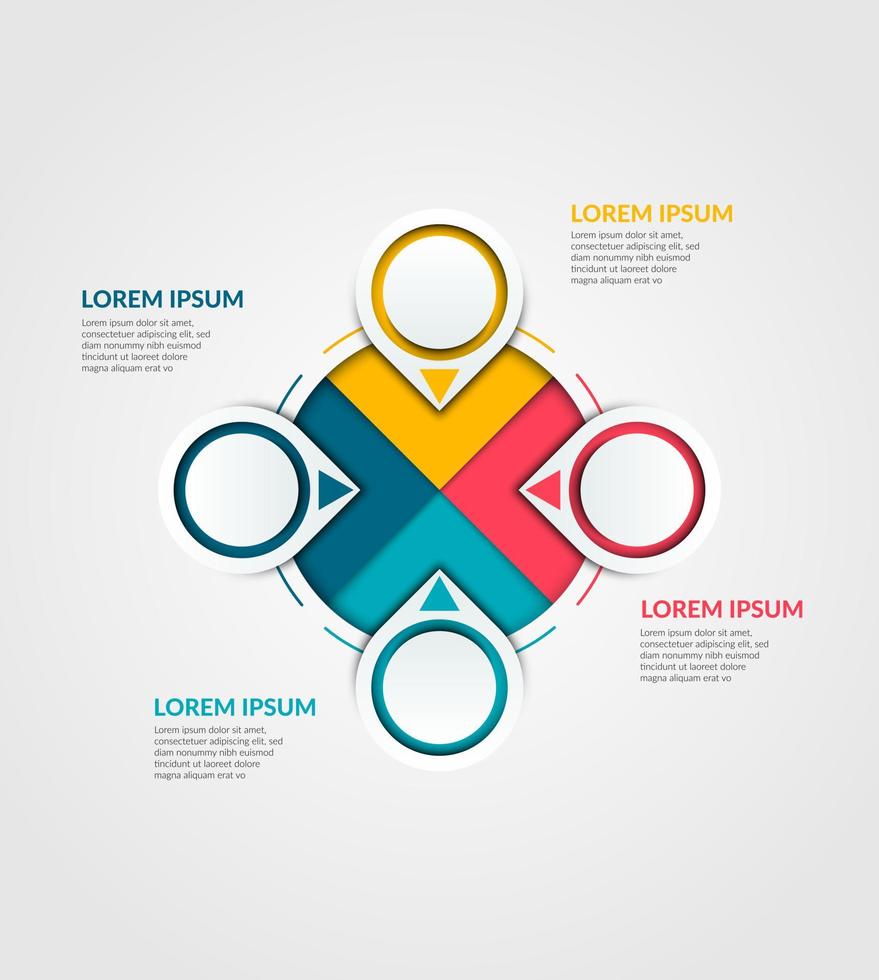 LOREM IPSUM
Lorem ipsum dolor sit amet, consectetuer adipiscing elit, sed diam nonummy nibh euismod tincidunt ut laoreet dolore magna aliquam erat vo

LOREM IPSUM
Lorem ipsum dolor sit amet, consectetuer adipiscing elit, sed diam nonummy nibh euismod tincidunt ut laoreet dolore magna aliquam erat vo

LOREM IPSUM
Lorem ipsum dolor sit amet, consectetuer adipiscing elit, sed diam nonummy nibh euismod tincidunt ut laoreet dolore magna aliquam erat vo

LOREM IPSUM
Lorem ipsum dolor sit amet, consectetuer adipiscing elit, sed diam nonummy nibh euismod tincidunt ut laoreet dolore magna aliquam erat vo