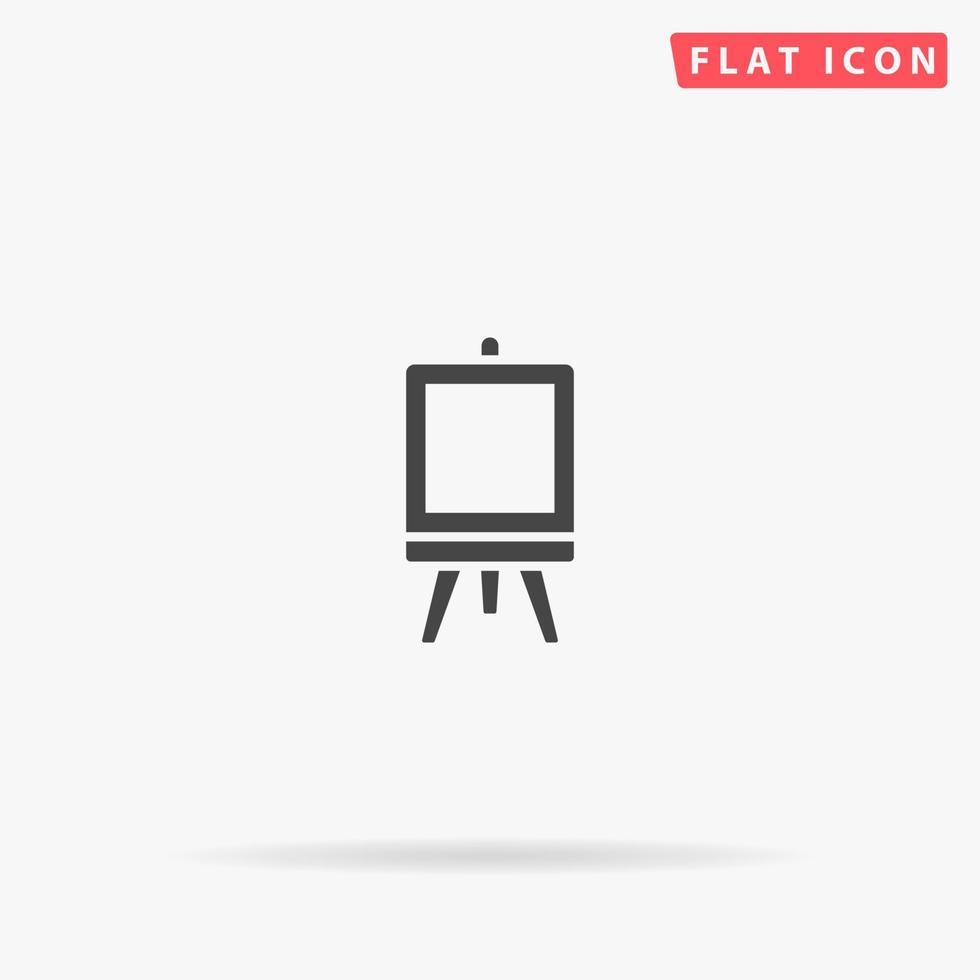 FLAT ICON