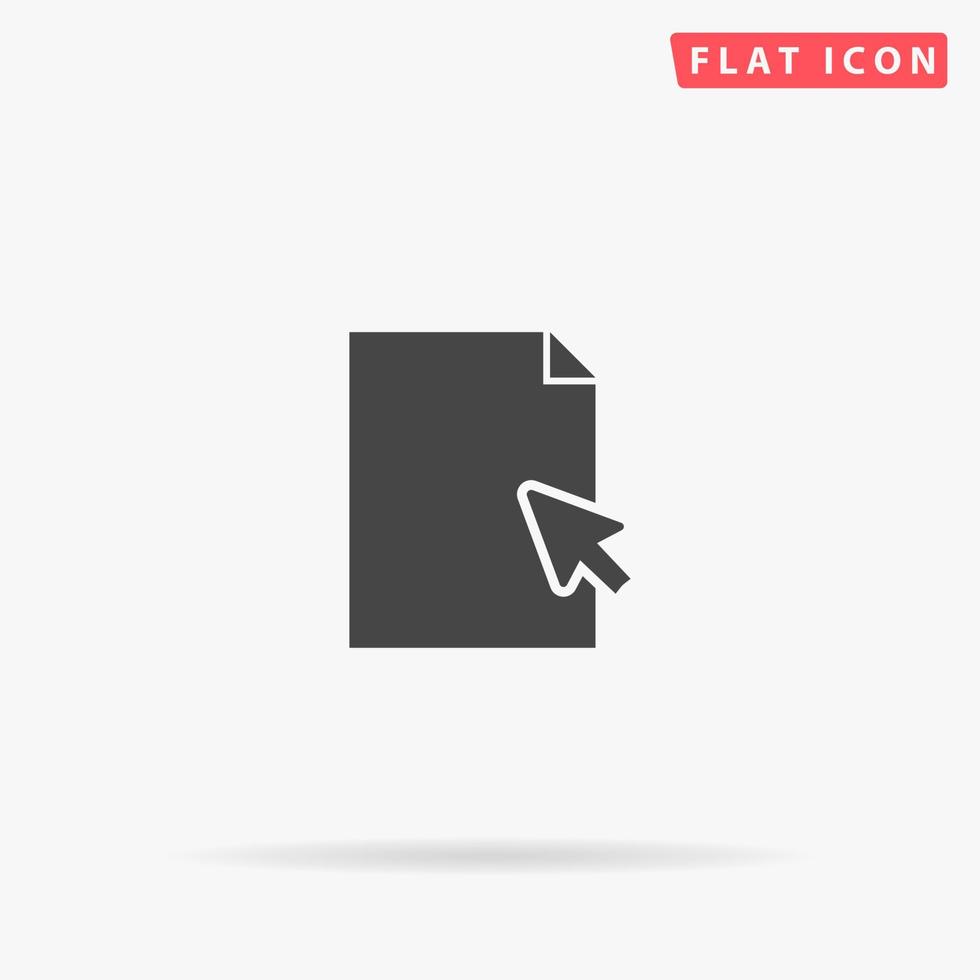 FLAT ICON