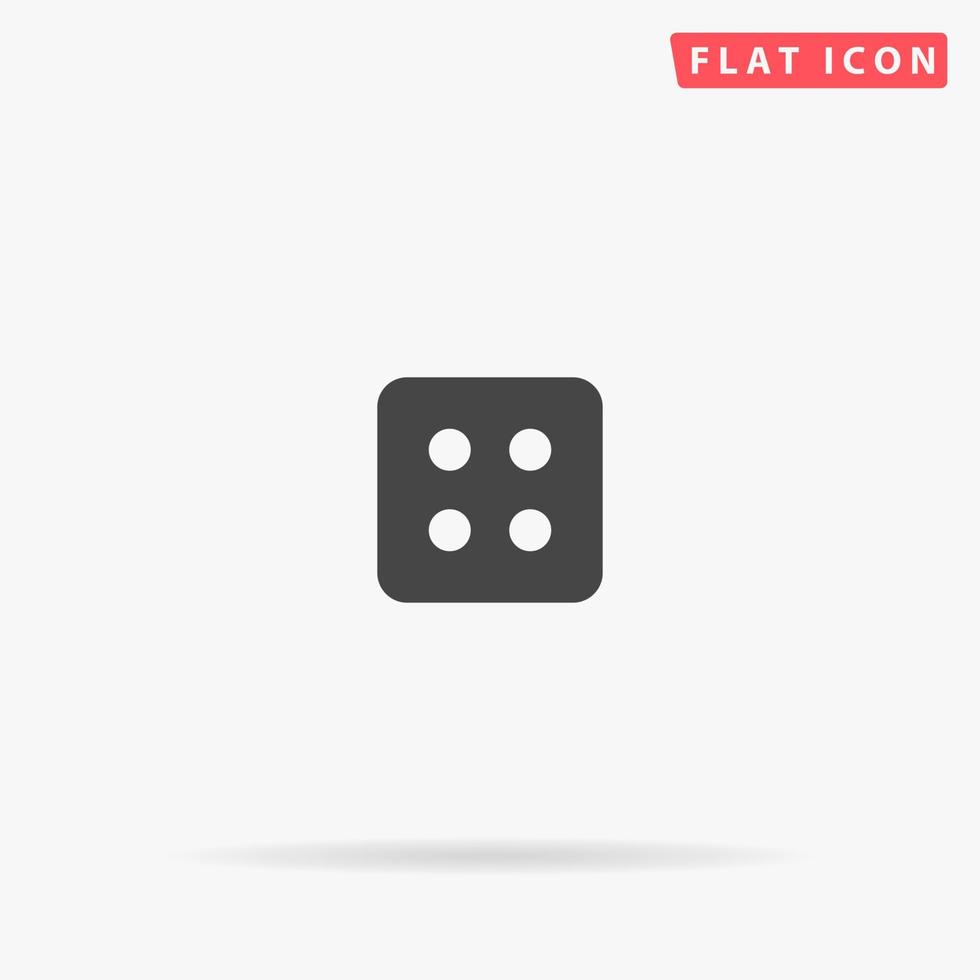 FLAT ICON