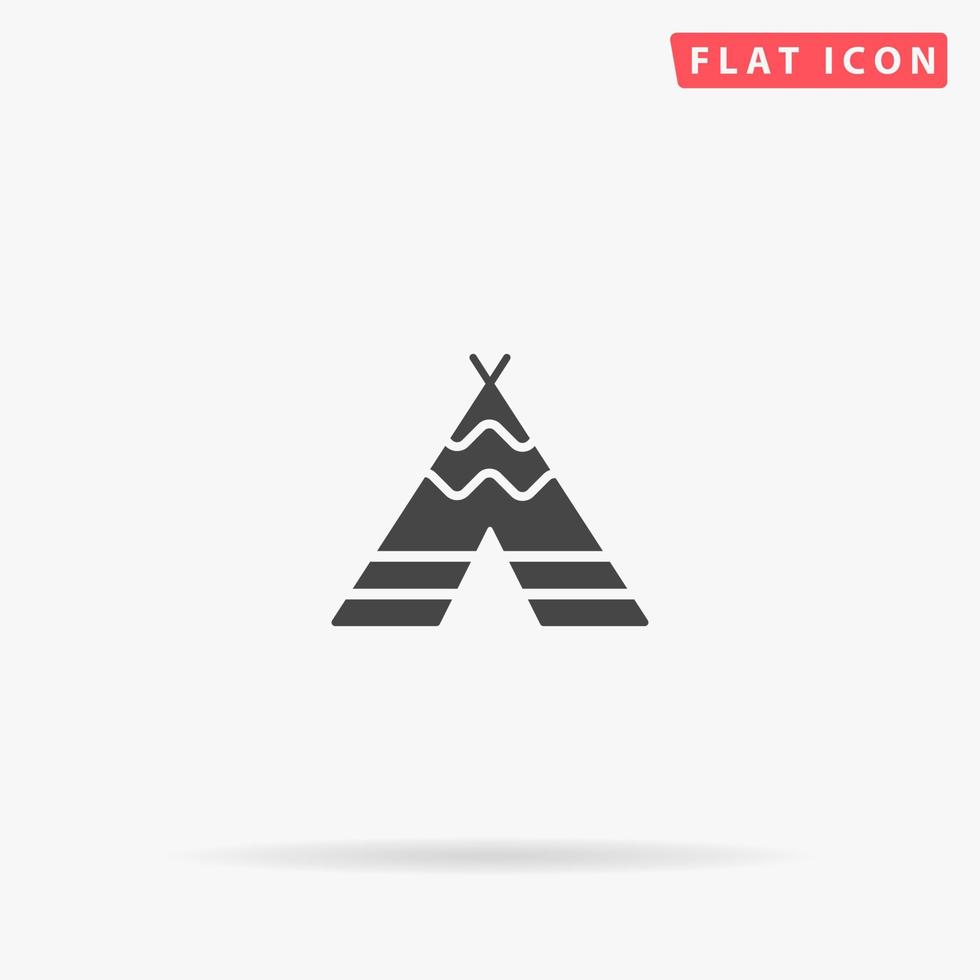 FLAT ICON